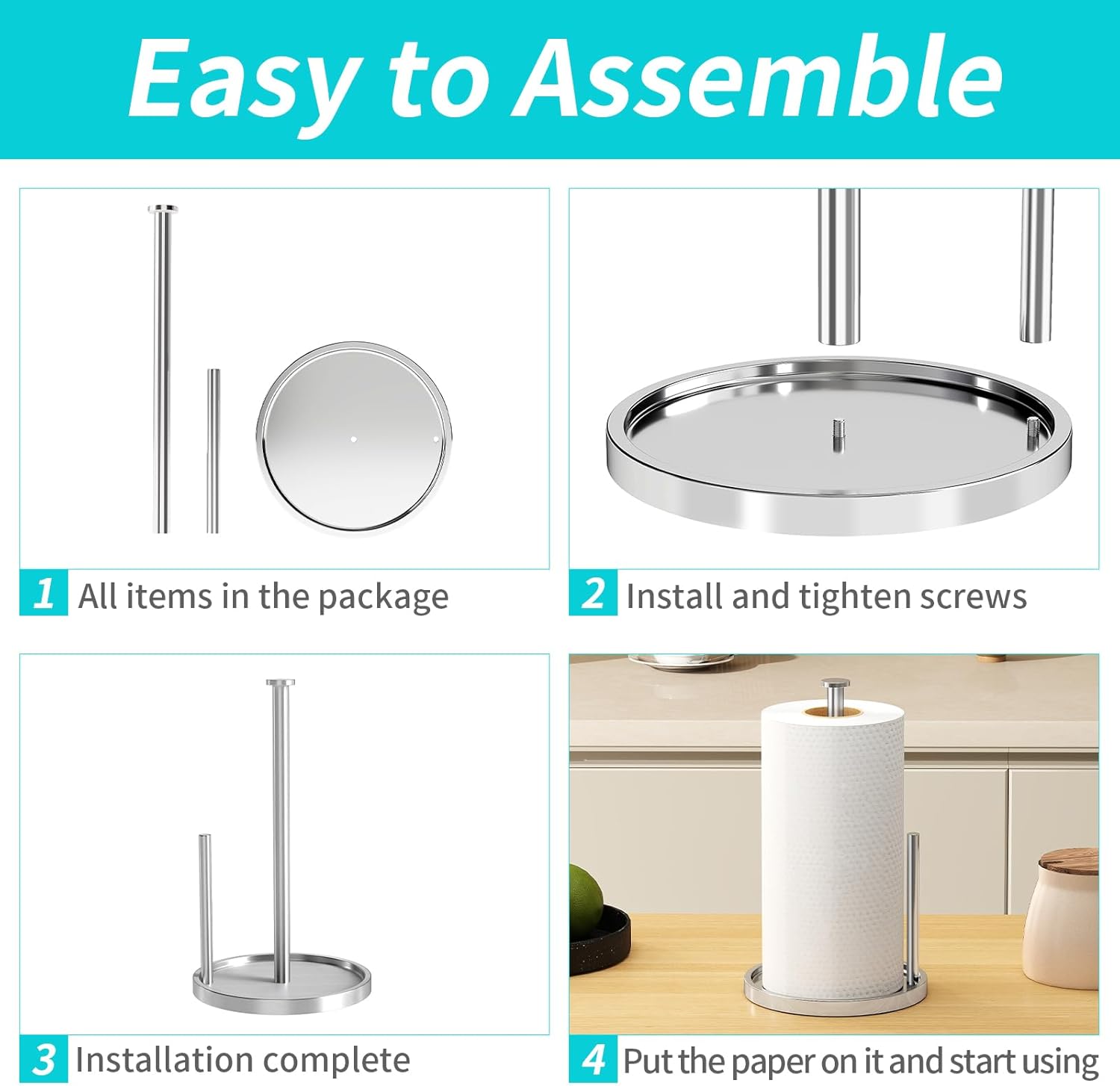 Easy to Assemble

1 All items in the package

2 Install and tighten screws

3 Installation complete

4 Put the paper on it and start using