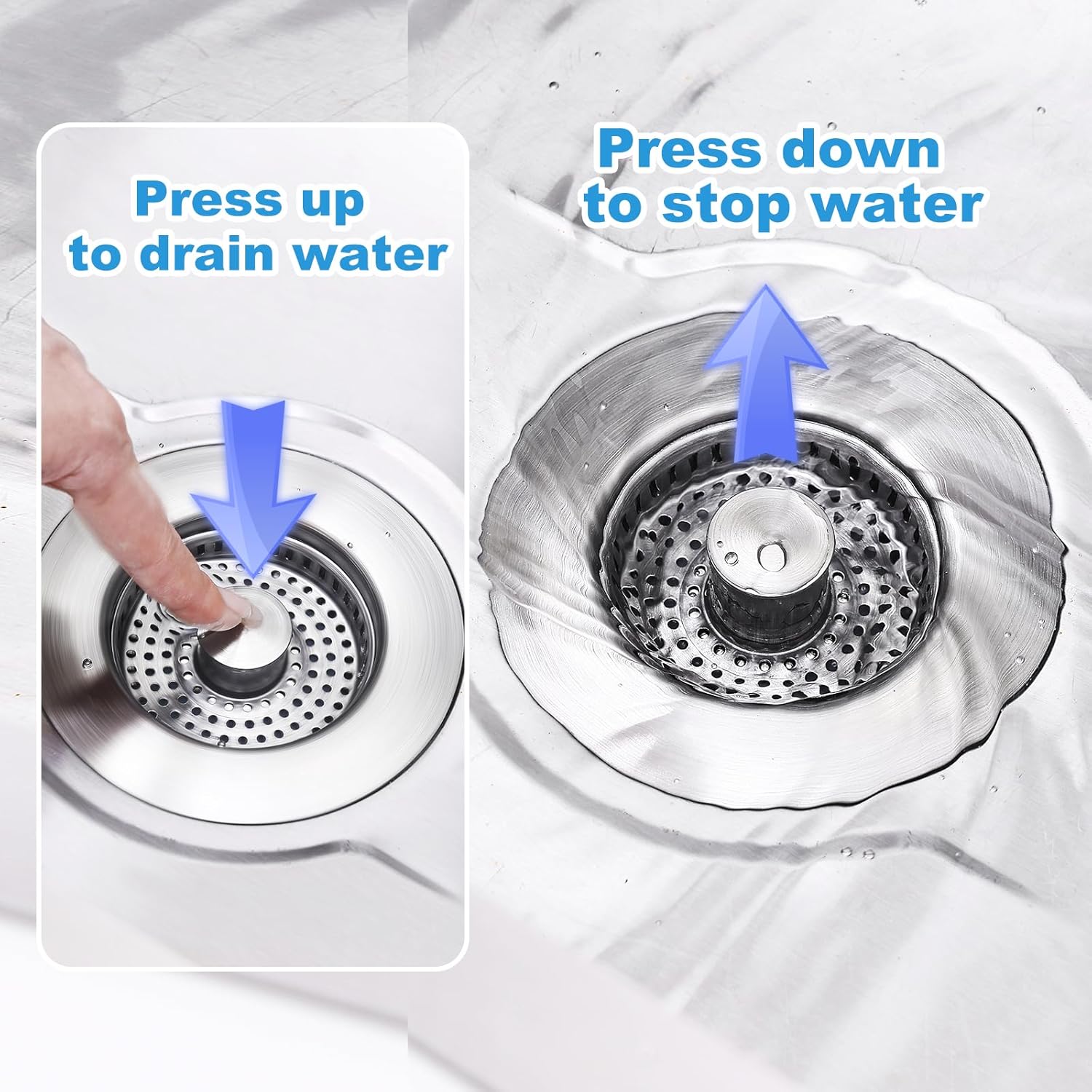 Press up
to drain water

Press down
to stop water