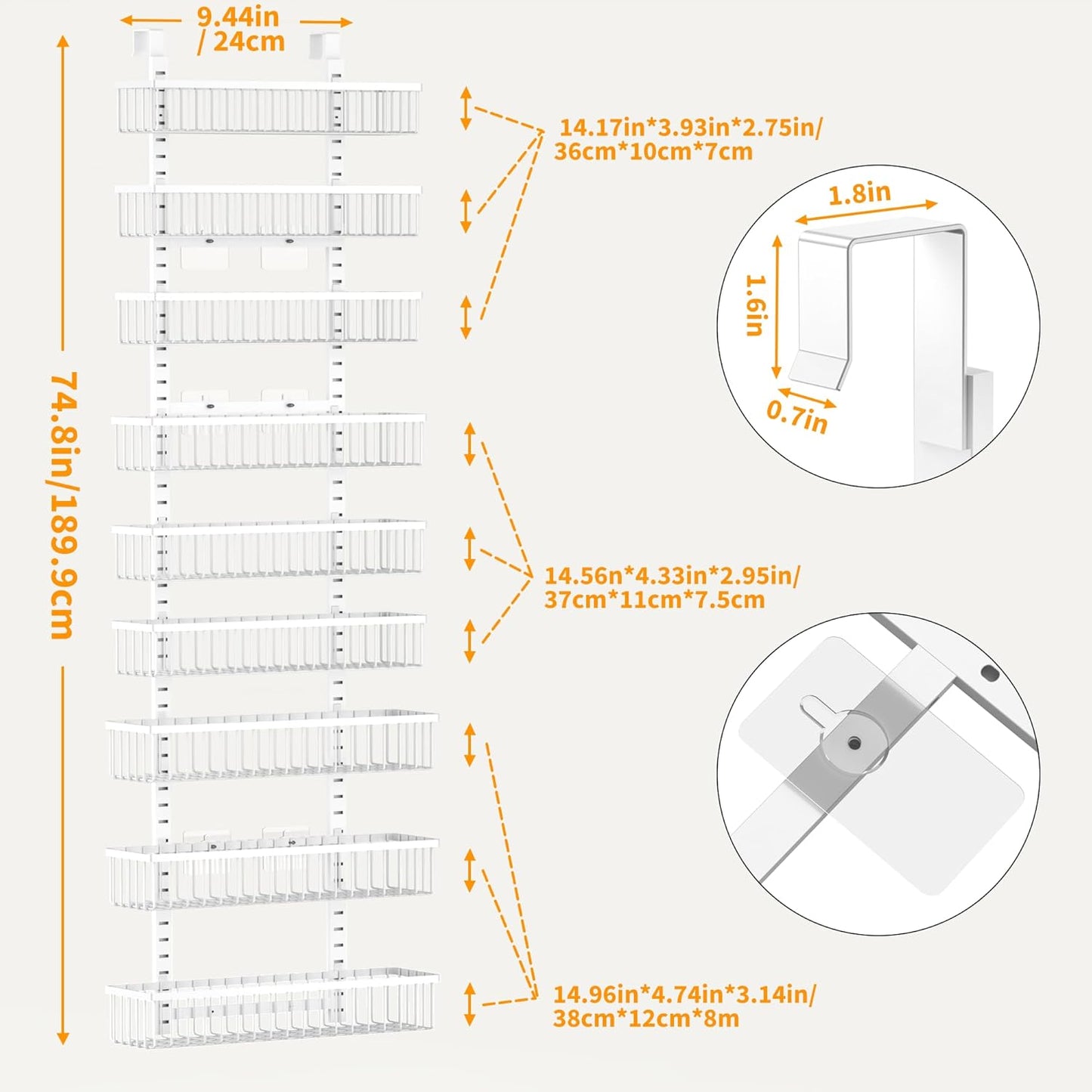 9.44in / 24cm

74.8in/189.9cm

14.17in*3.93in*2.75in/ 36cm*10cm*7cm

1.8in

1.6in

0.7in

14.56n*4.33in*2.95in/ 37cm*11cm*7.5cm

14.96in*4.74in*3.14in/ 38cm*12cm*8m