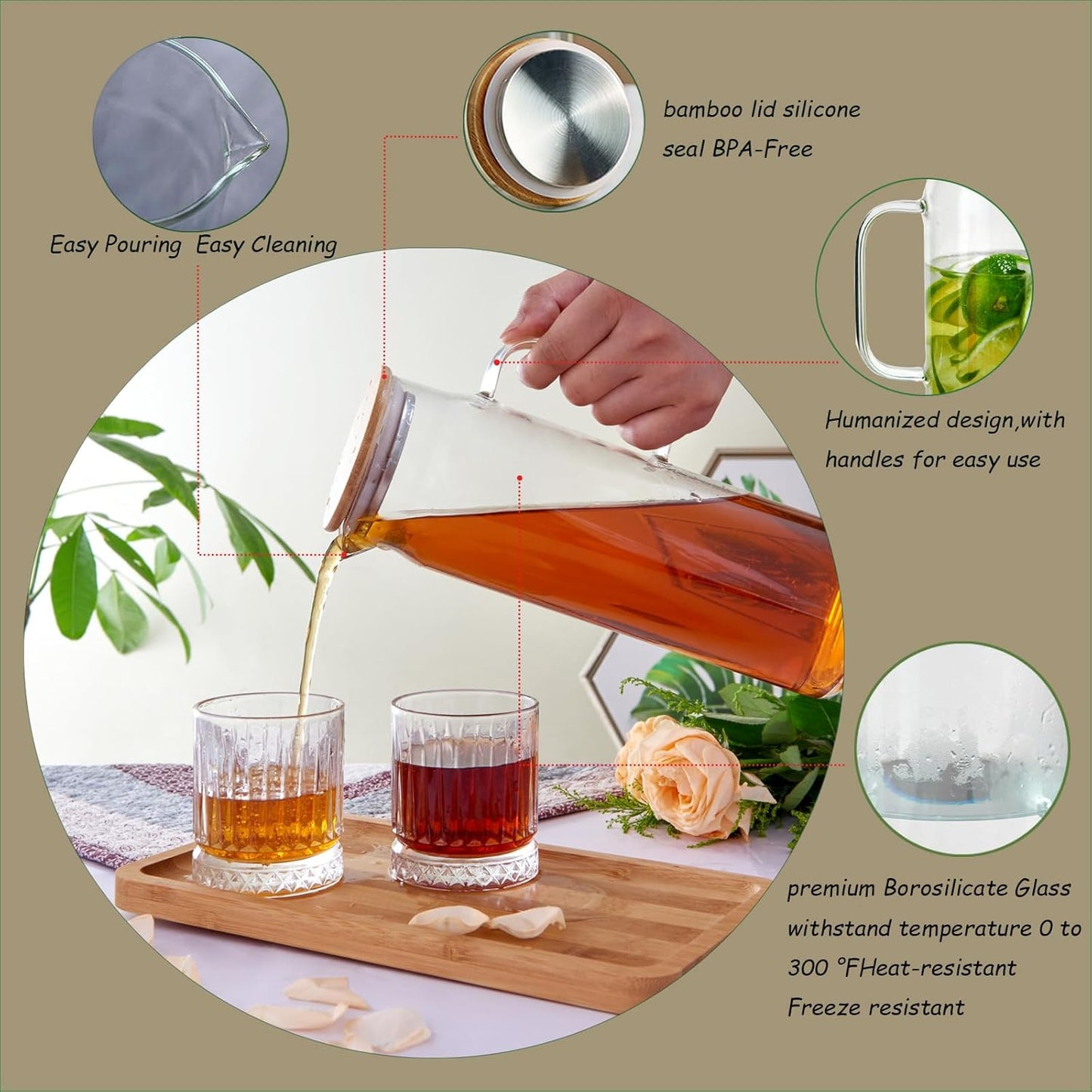 Easy Pouring Easy Cleaning

bamboo lid silicone seal BPA-Free

Humanized design,with handles for easy use

premium Borosilicate Glass withstand temperature 0 to 300 °FHeat-resistant Freeze resistant