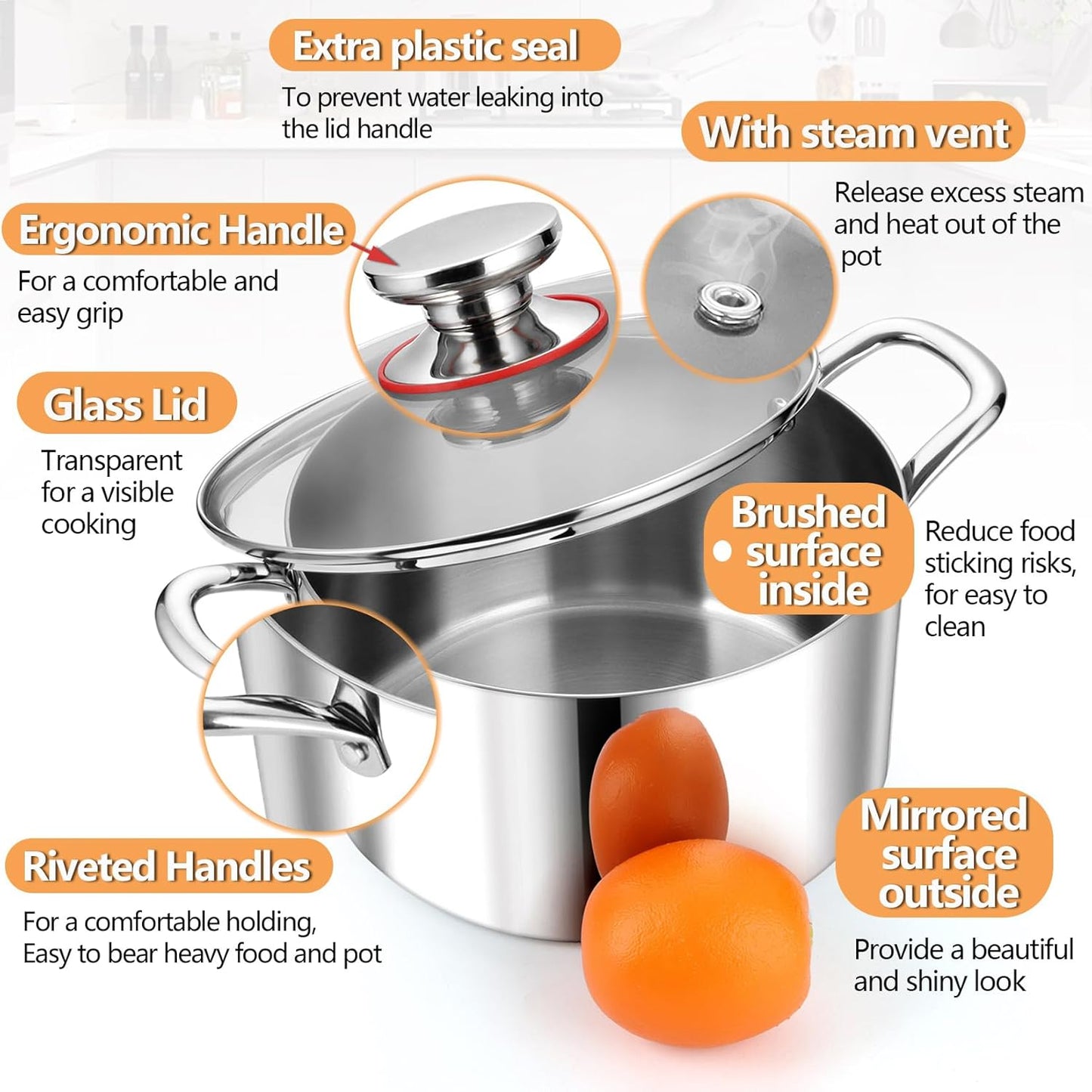 Extra plastic seal

To prevent water leaking into the lid handle

With steam vent

Release excess steam and heat out of the pot

Ergonomic Handle

For a comfortable and easy grip

Glass Lid

Transparent for a visible cooking

Brushed surface inside

Reduce food sticking risks, for easy to clean

Riveted Handles

For a comfortable holding, Easy to bear heavy food and pot

Mirrored surface outside

Provide a beautiful and shiny look