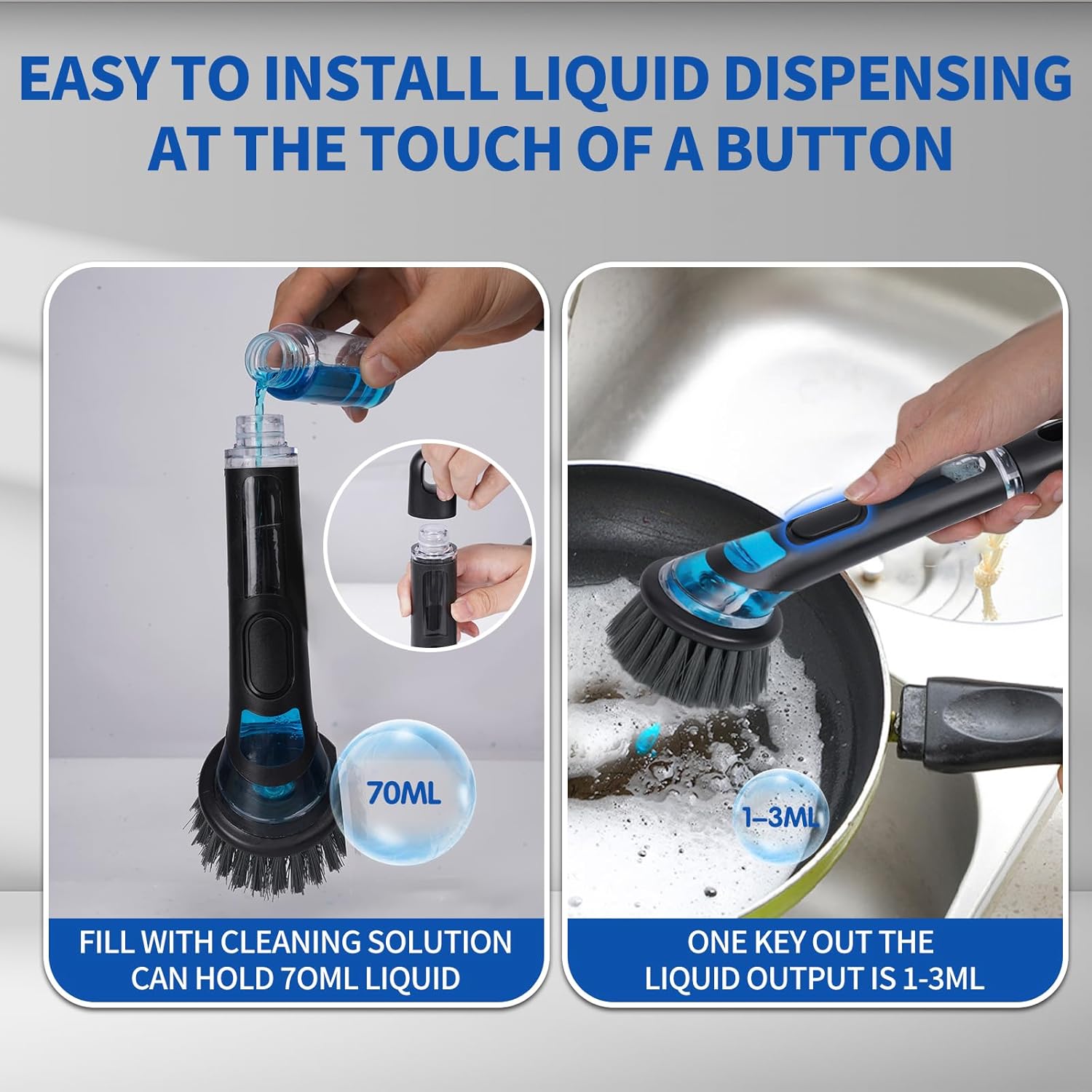 EASY TO INSTALL LIQUID DISPENSING AT THE TOUCH OF A BUTTON

70ML

FILL WITH CLEANING SOLUTION CAN HOLD 70ML LIQUID

1–3ML

ONE KEY OUT THE LIQUID OUTPUT IS 1-3ML