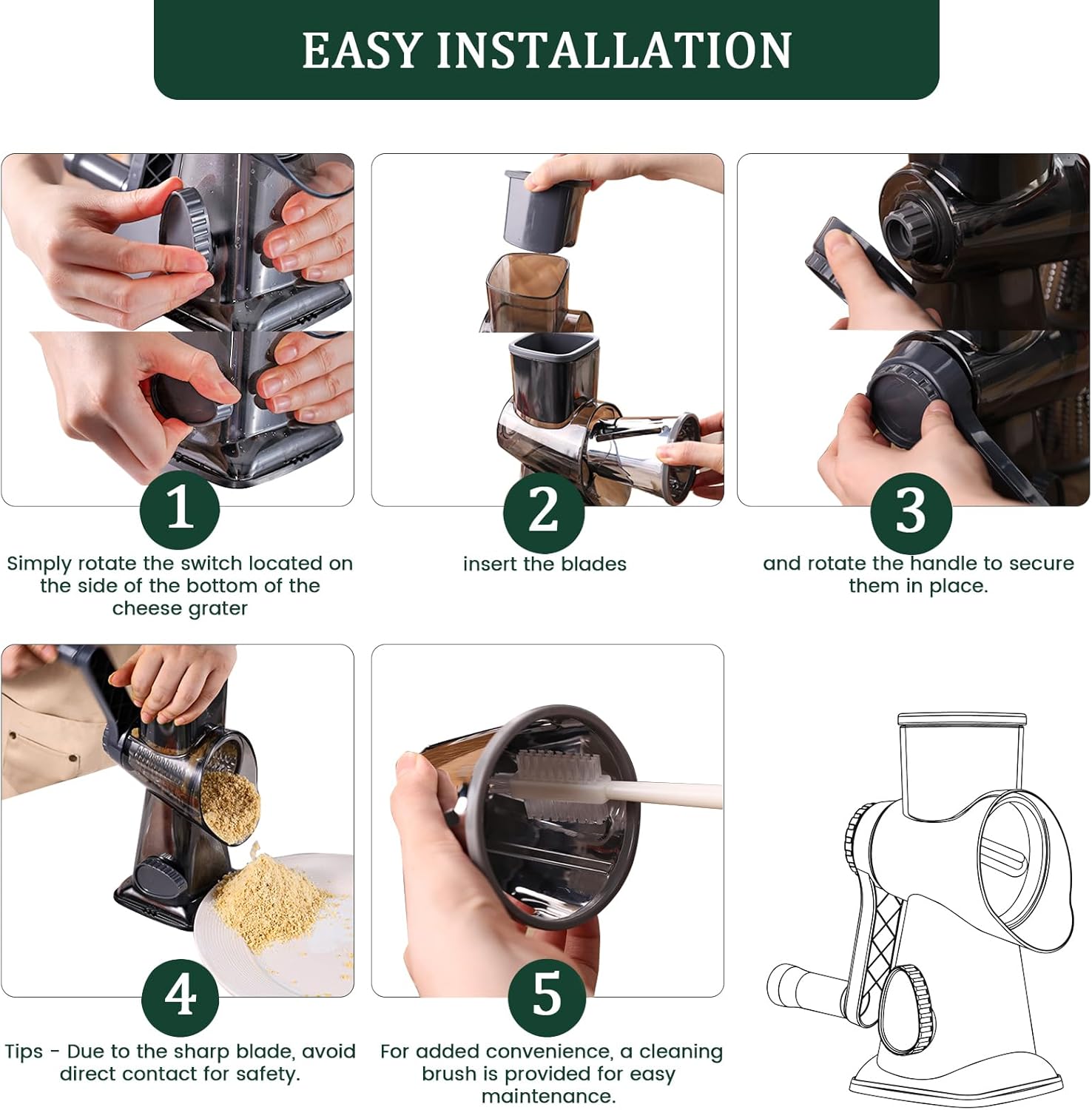 EASY INSTALLATION

1

Simply rotate the switch located on the side of the bottom of the cheese grater

2

insert the blades

3

and rotate the handle to secure them in place.

4

Tips - Due to the sharp blade, avoid direct contact for safety.

5

For added convenience, a cleaning brush is provided for easy maintenance.