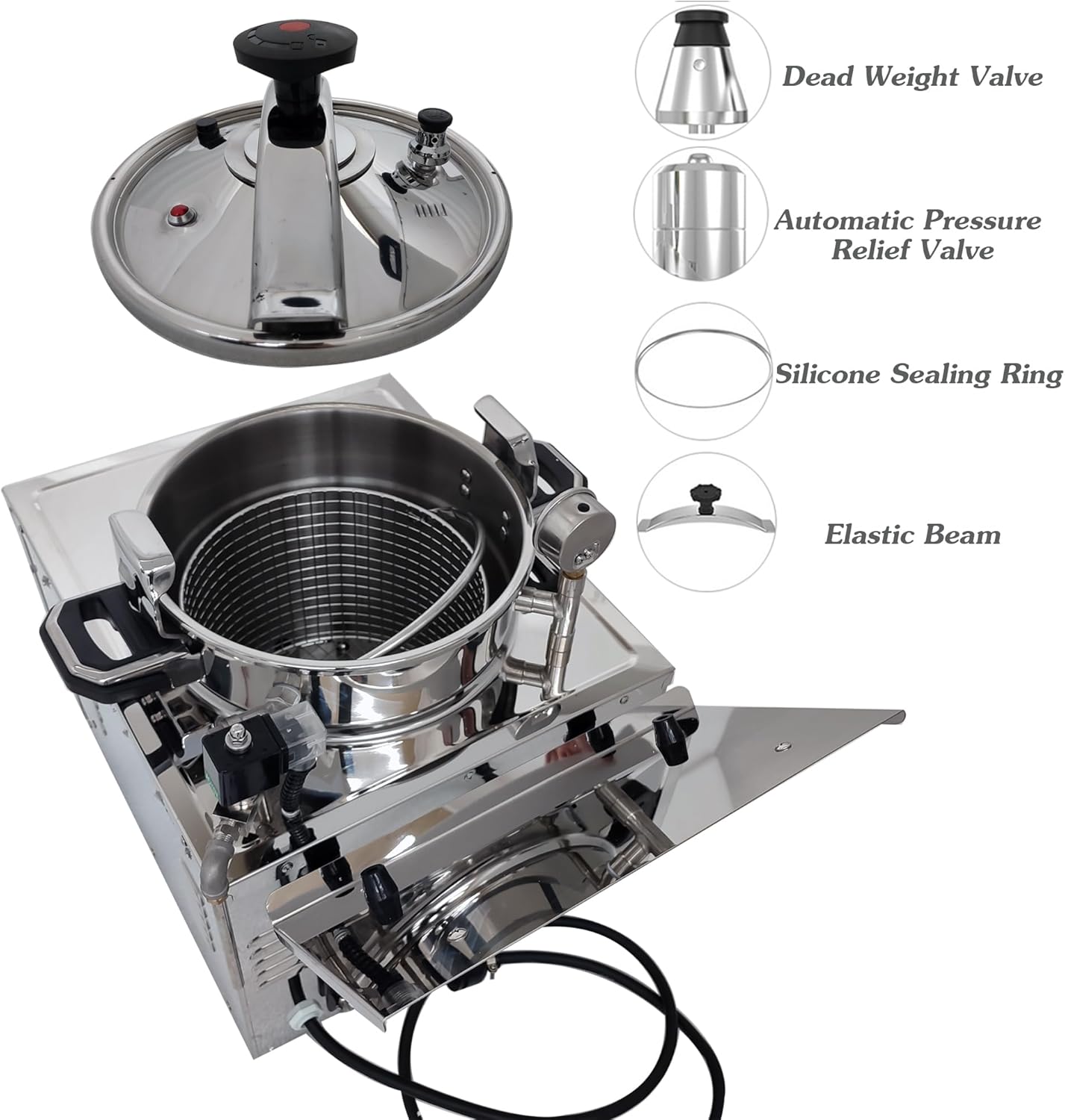 Dead Weight Valve

Automatic Pressure Relief Valve

Silicone Sealing Ring

Elastic Beam