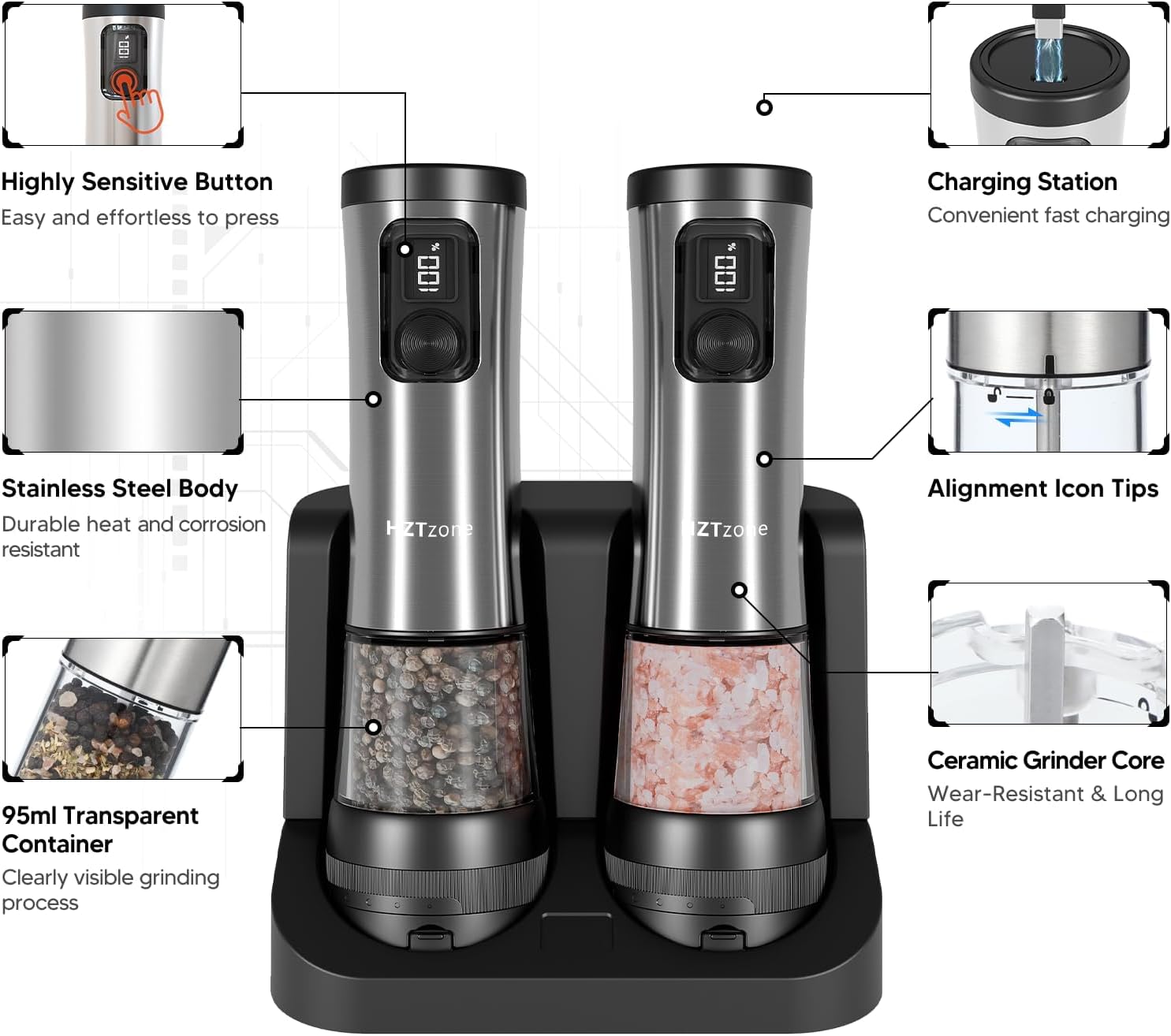 Highly Sensitive Button
Easy and effortless to press

Stainless Steel Body
Durable heat and corrosion resistant

95ml Transparent Container
Clearly visible grinding process

HZTzone

HZTzone

Charging Station
Convenient fast charging

Alignment Icon Tips

Ceramic Grinder Core
Wear-Resistant & Long Life