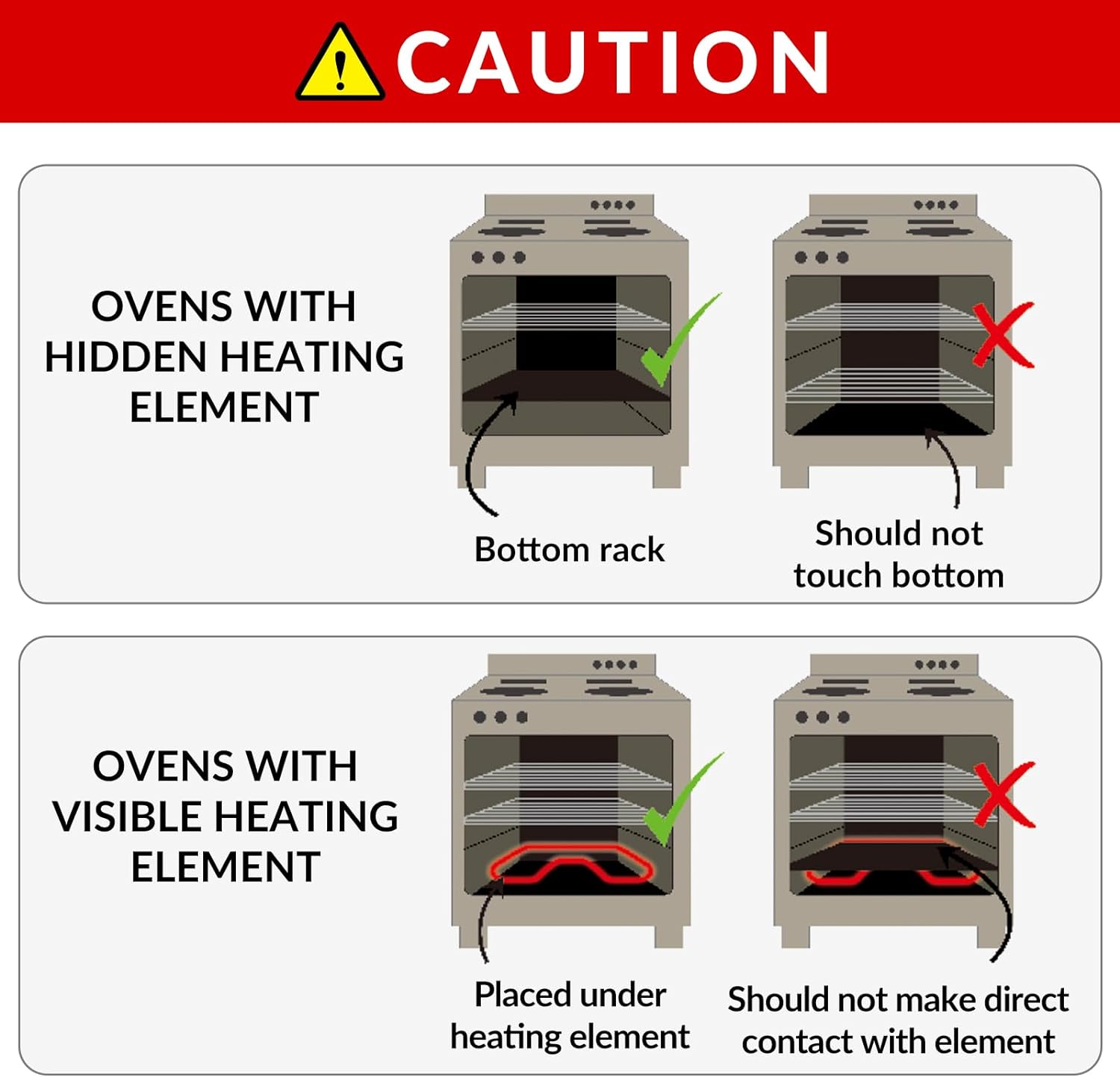 CAUTION

OVENS WITH HIDDEN HEATING ELEMENT

Bottom rack

Should not touch bottom

OVENS WITH VISIBLE HEATING ELEMENT

Placed under heating element

Should not make direct contact with element