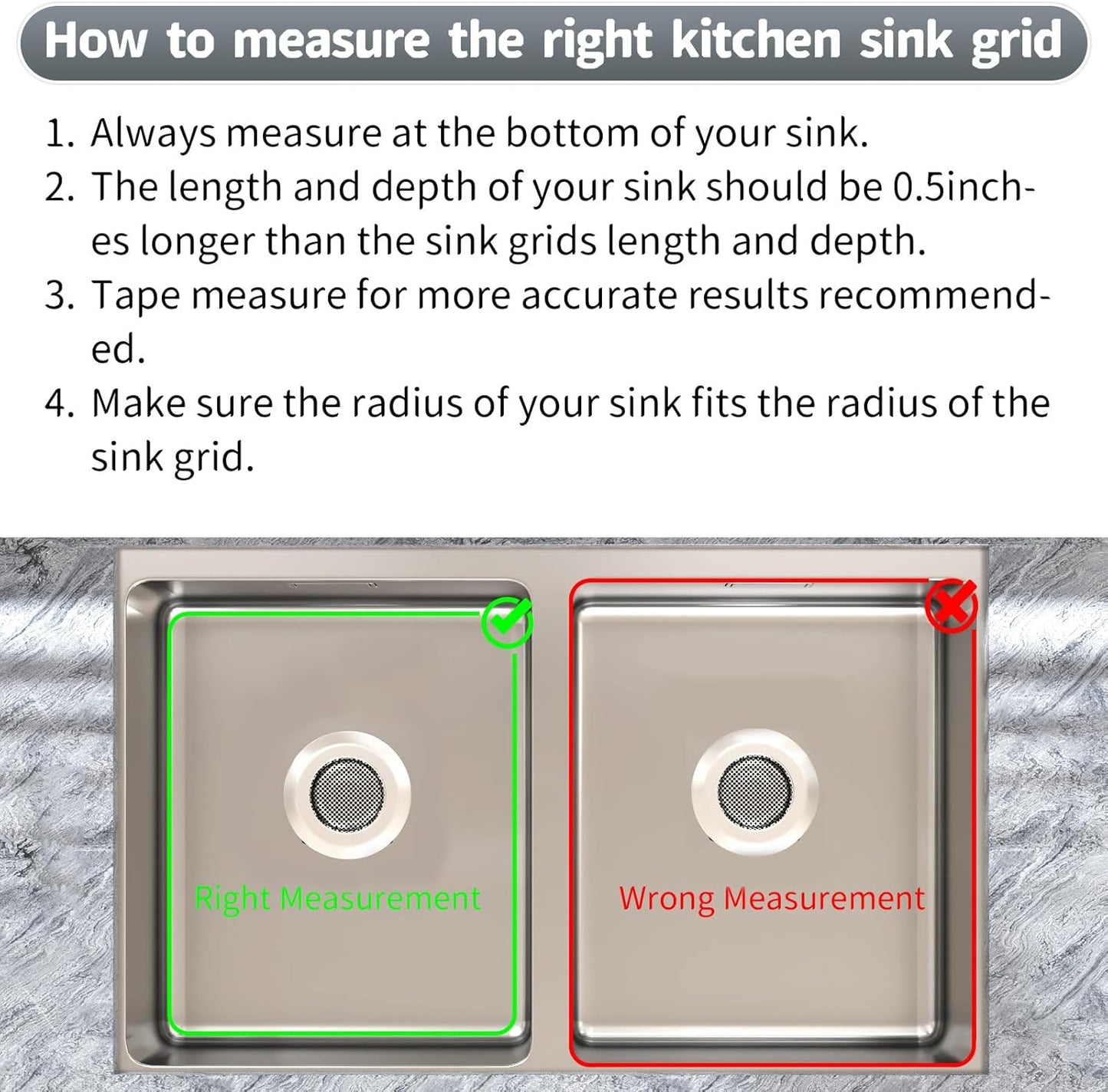 How to measure the right kitchen sink grid

1. Always measure at the bottom of your sink.
2. The length and depth of your sink should be 0.5inches longer than the sink grids length and depth.
3. Tape measure for more accurate results recommended.
4. Make sure the radius of your sink fits the radius of the sink grid.

Right Measurement

Wrong Measurement