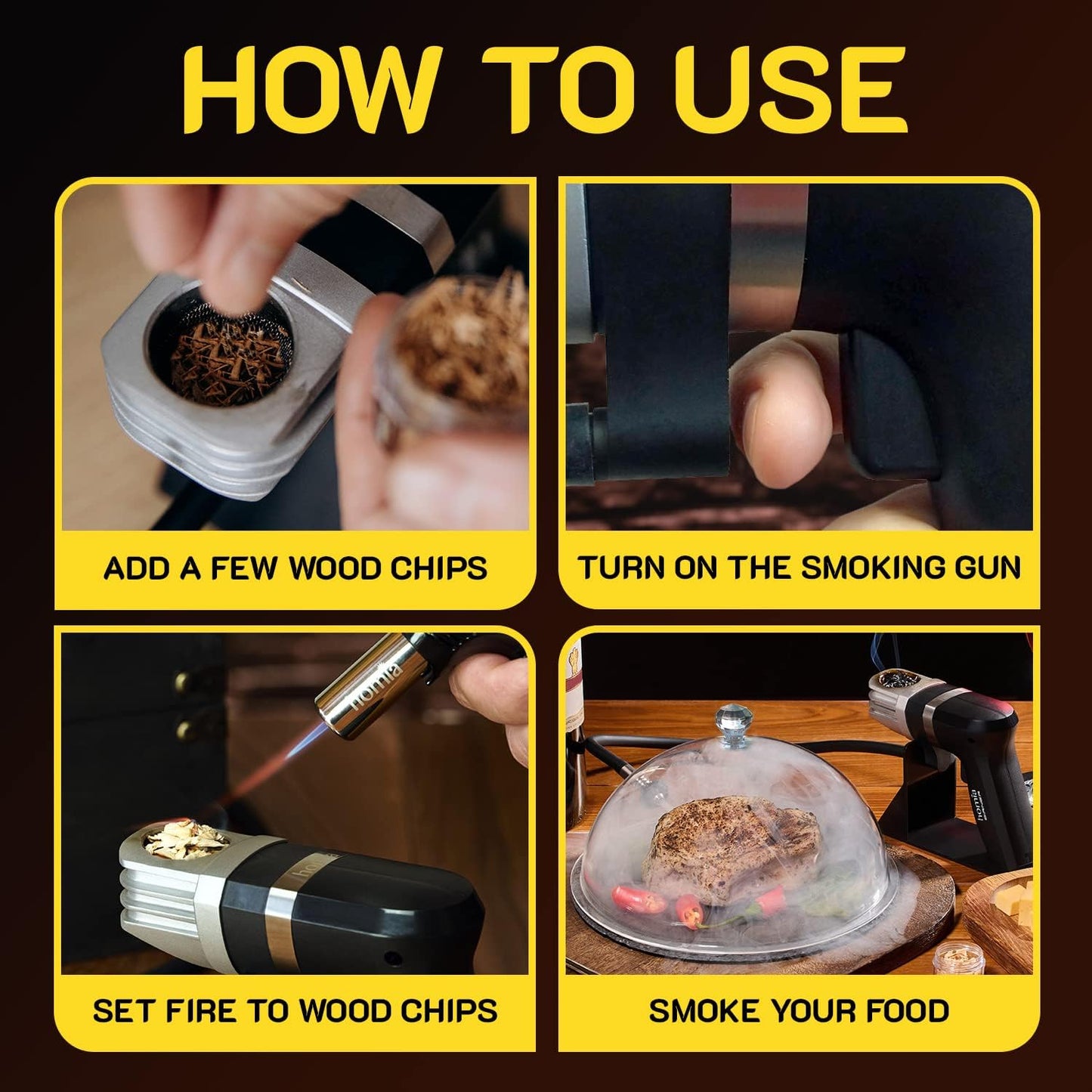 HOW TO USE

ADD A FEW WOOD CHIPS

TURN ON THE SMOKING GUN

homia

homia

SET FIRE TO WOOD CHIPS

homia

SMOKE YOUR FOOD