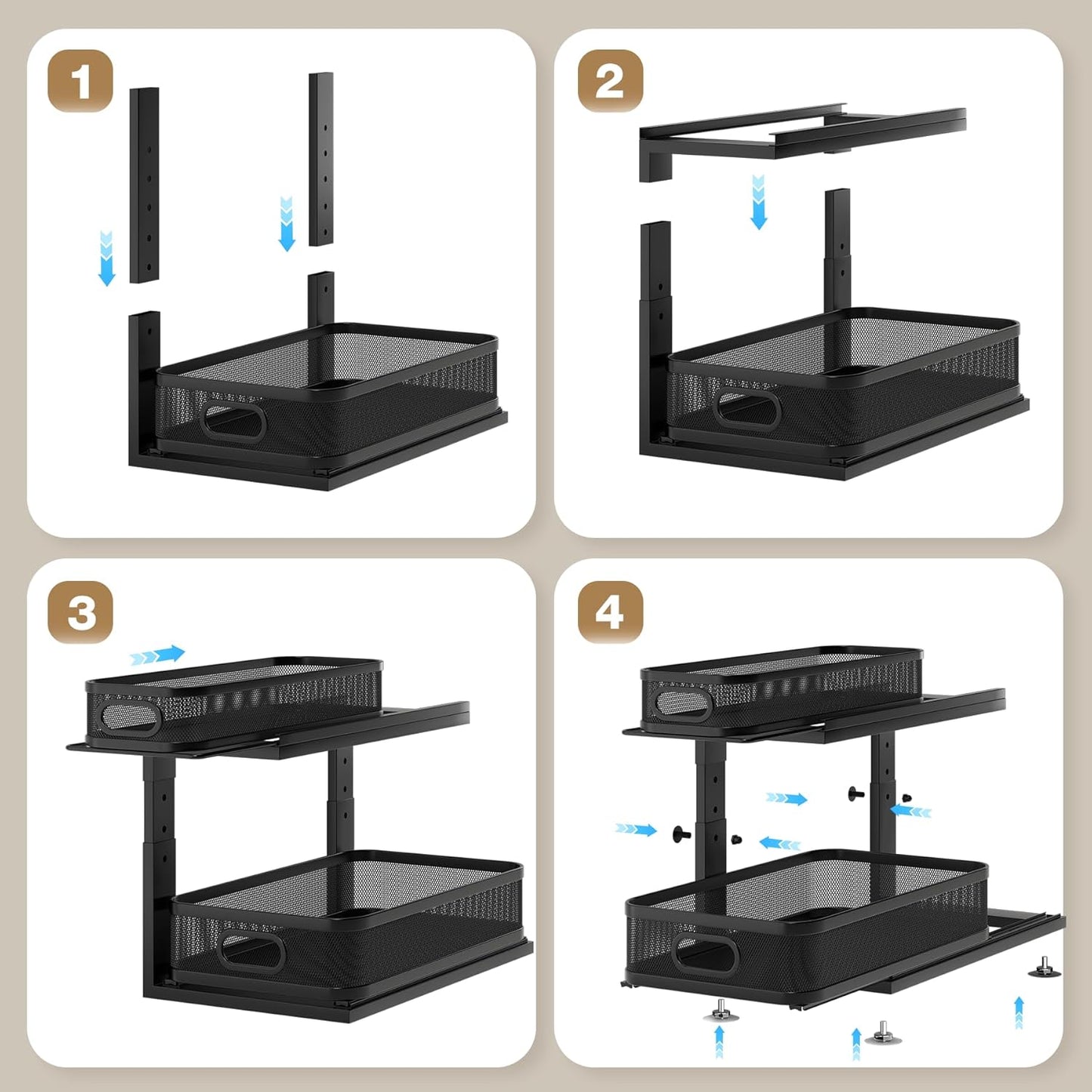 1

2

3

4