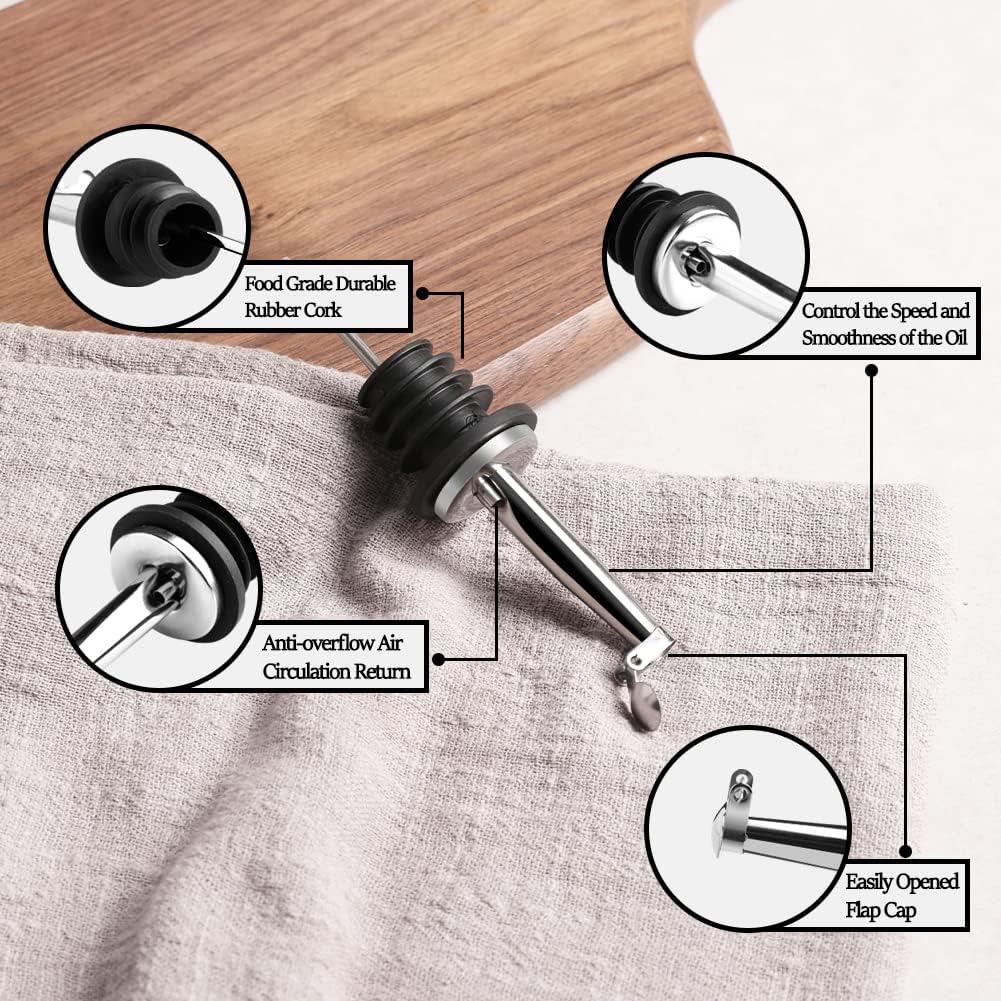 Food Grade Durable Rubber Cork

Control the Speed and Smoothness of the Oil

Anti-overflow Air Circulation Return

Easily Opened Flap Cap