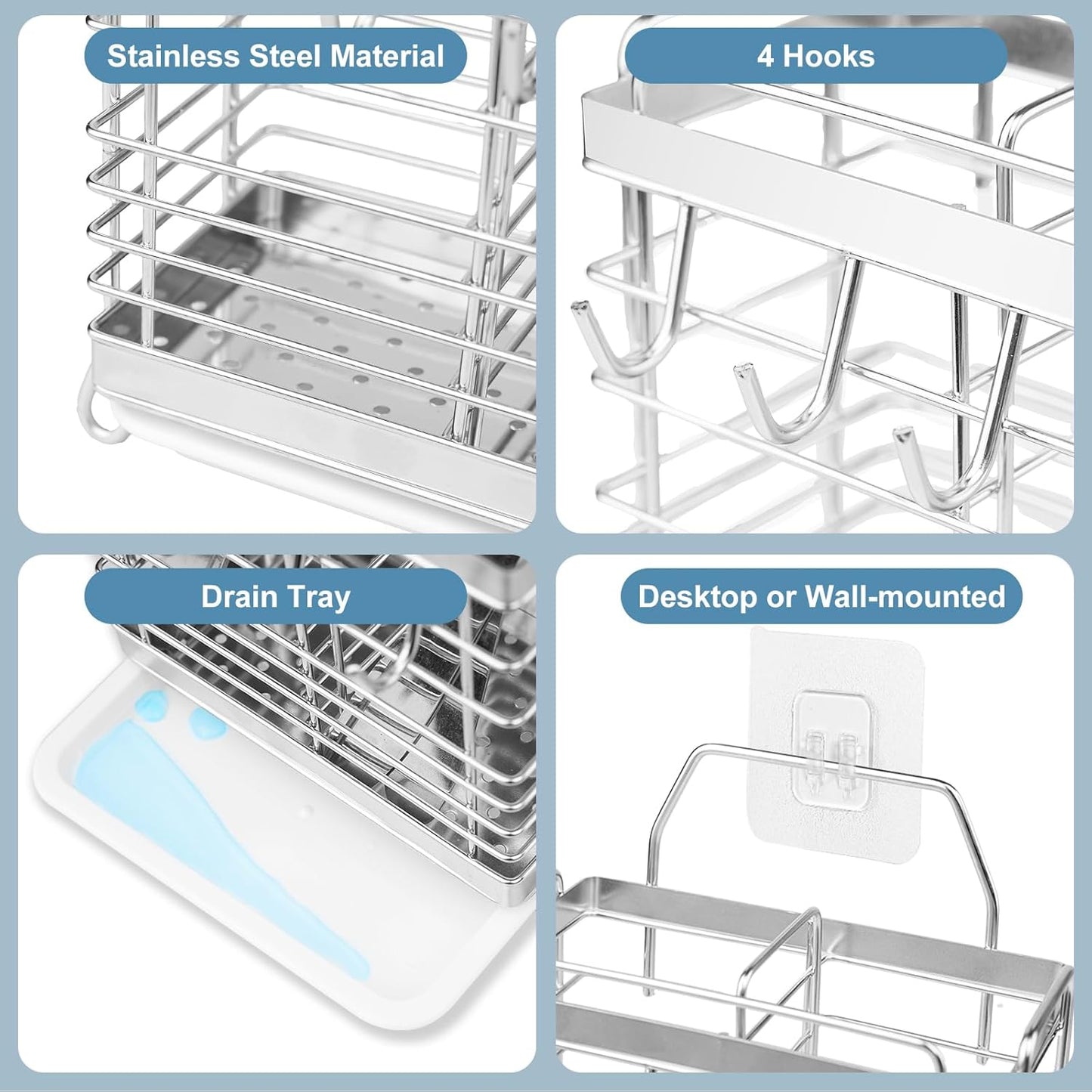 Stainless Steel Material

4 Hooks

Drain Tray

Desktop or Wall-mounted