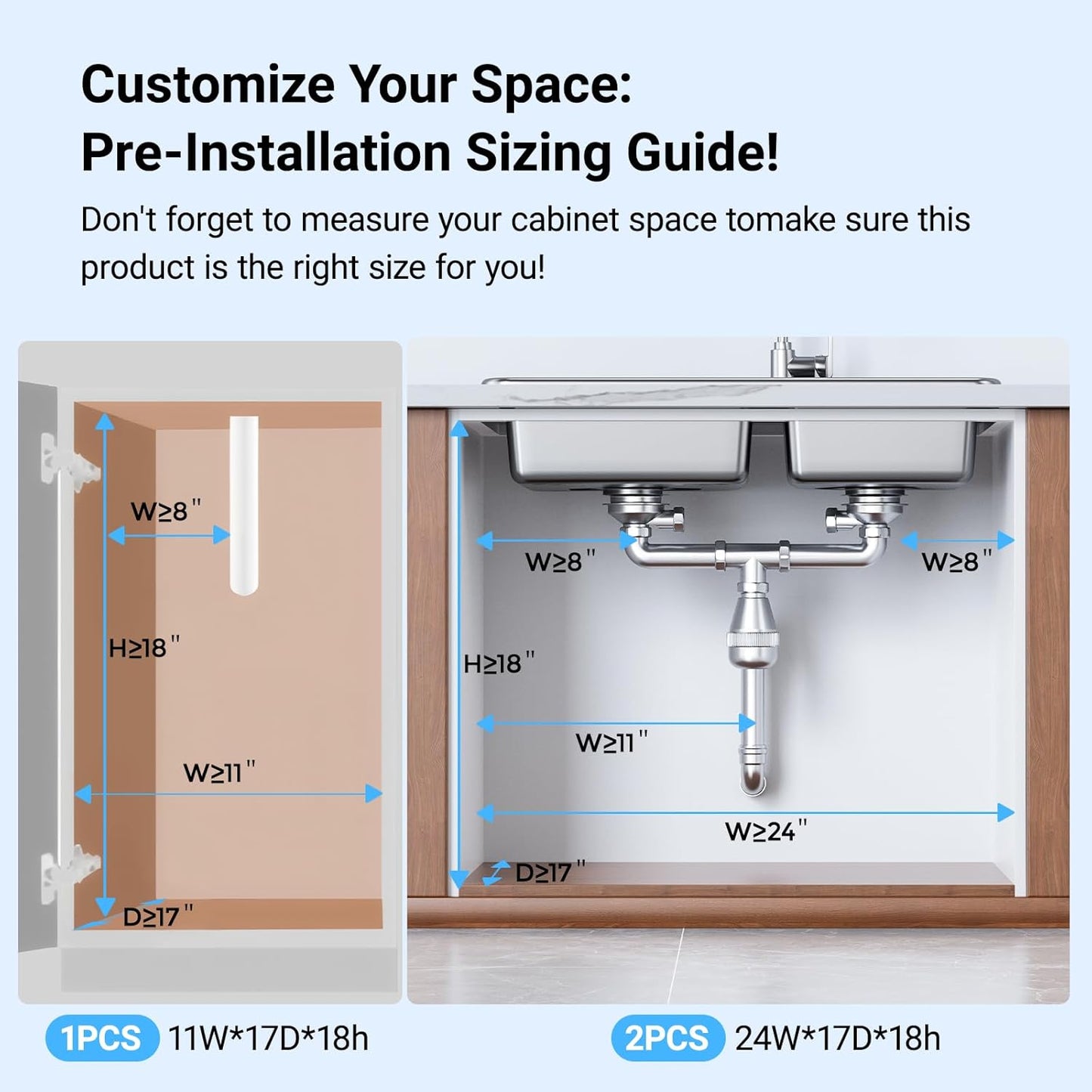 Customize Your Space:
Pre-Installation Sizing Guide!

Don't forget to measure your cabinet space tomake sure this product is the right size for you!

W≥8"
H≥18"
W≥11"
D≥17"

W≥8"
W≥8"
H≥18"
W≥11"
W≥24"
D≥17"

1PCS 11W*17D*18h

2PCS 24W*17D*18h