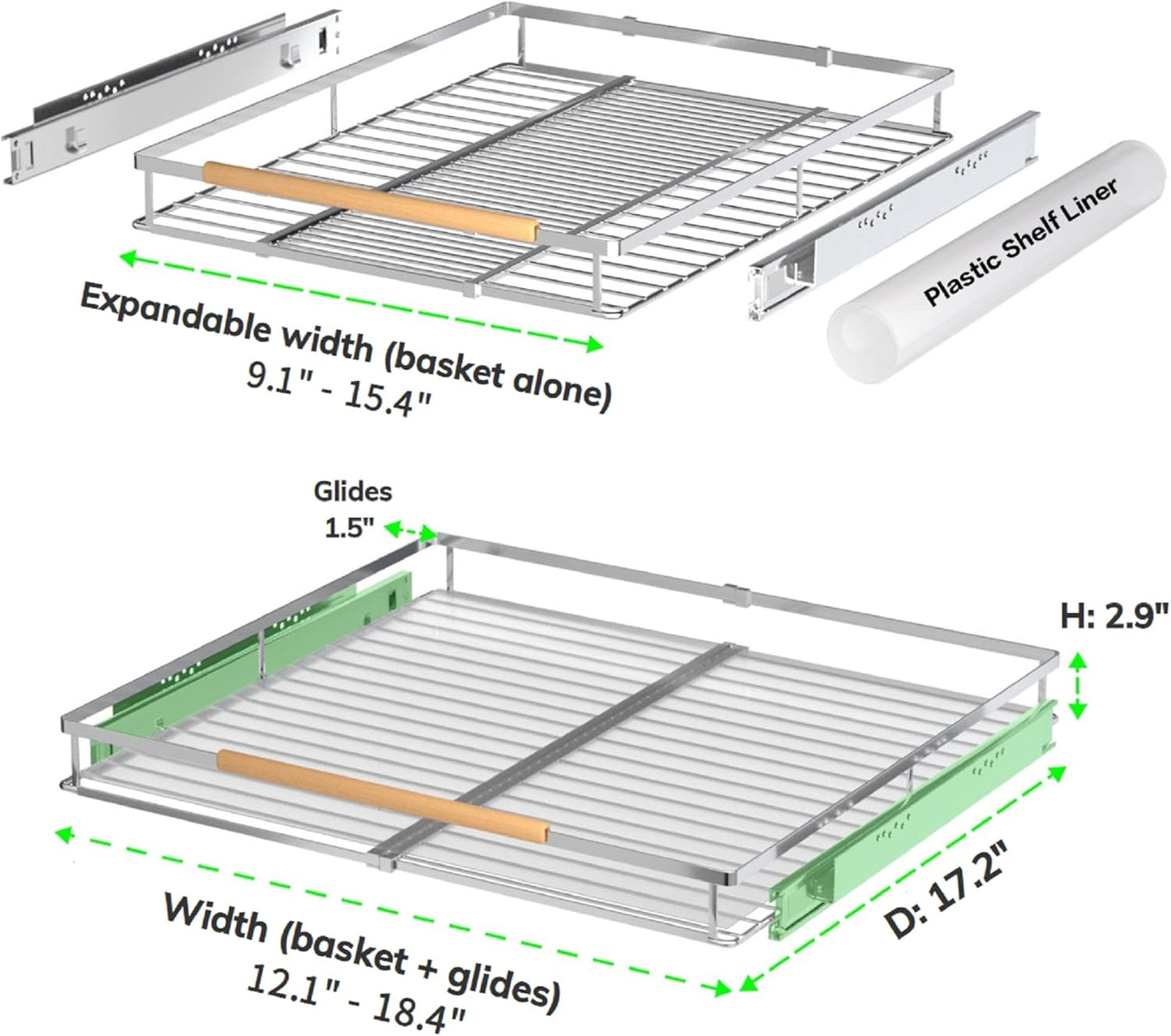 Plastic Shelf Liner

Expandable width (basket alone)
9.1" - 15.4"

Glides
1.5"

H: 2.9"

D: 17.2"

Width (basket + glides)
12.1" - 18.4"