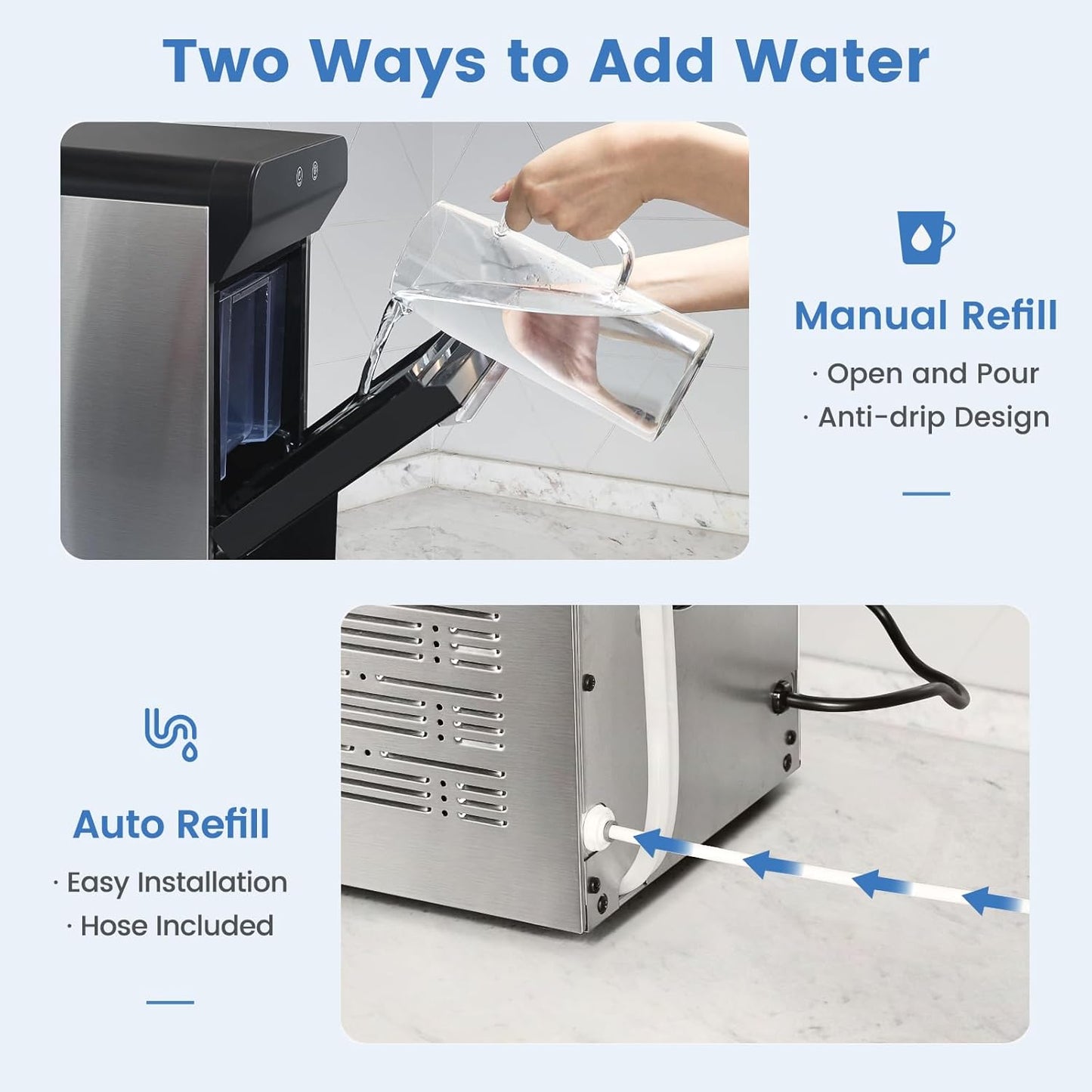 Two Ways to Add Water

Manual Refill

· Open and Pour

· Anti-drip Design

Auto Refill

· Easy Installation

· Hose Included