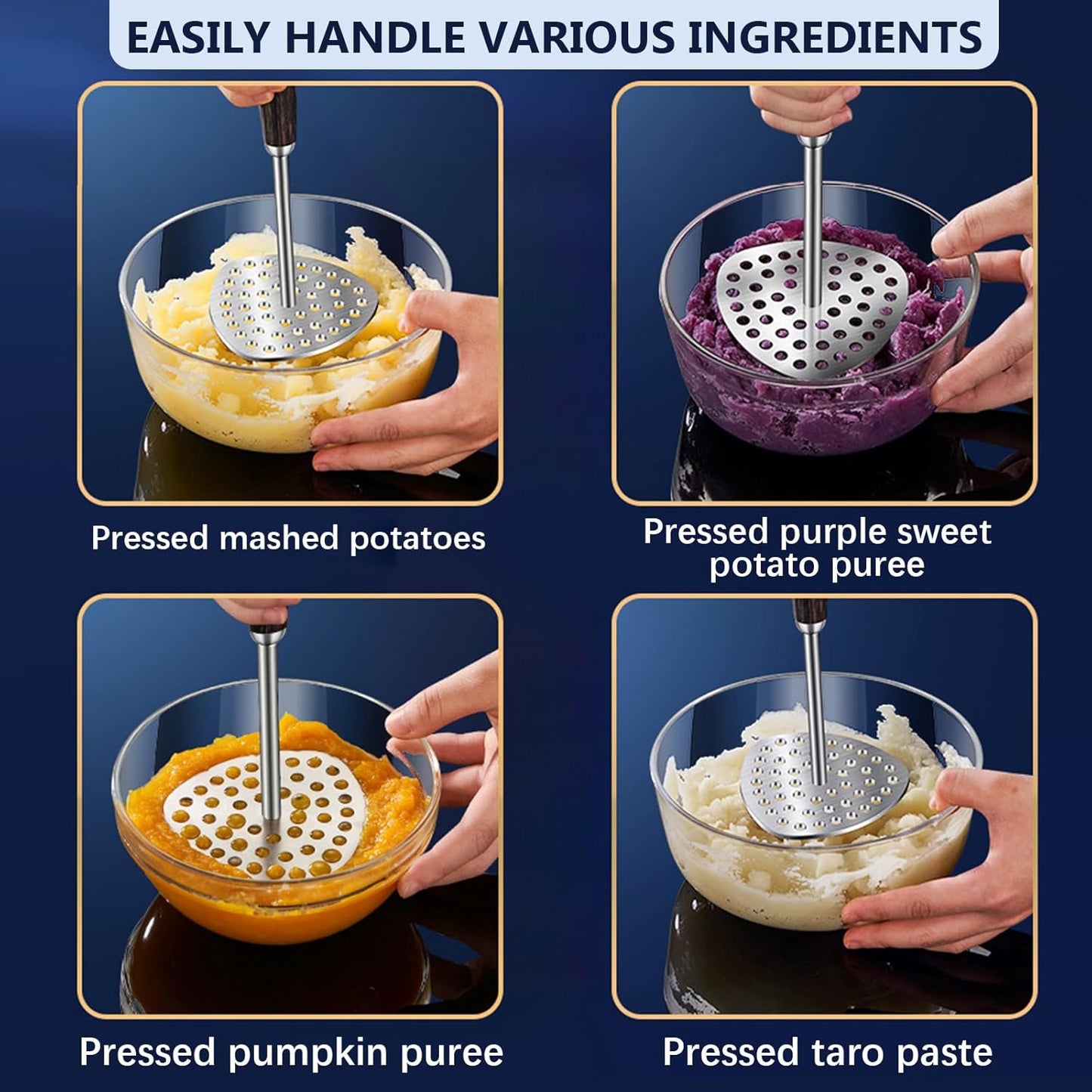 EASILY HANDLE VARIOUS INGREDIENTS

Pressed mashed potatoes

Pressed purple sweet potato puree

Pressed pumpkin puree

Pressed taro paste