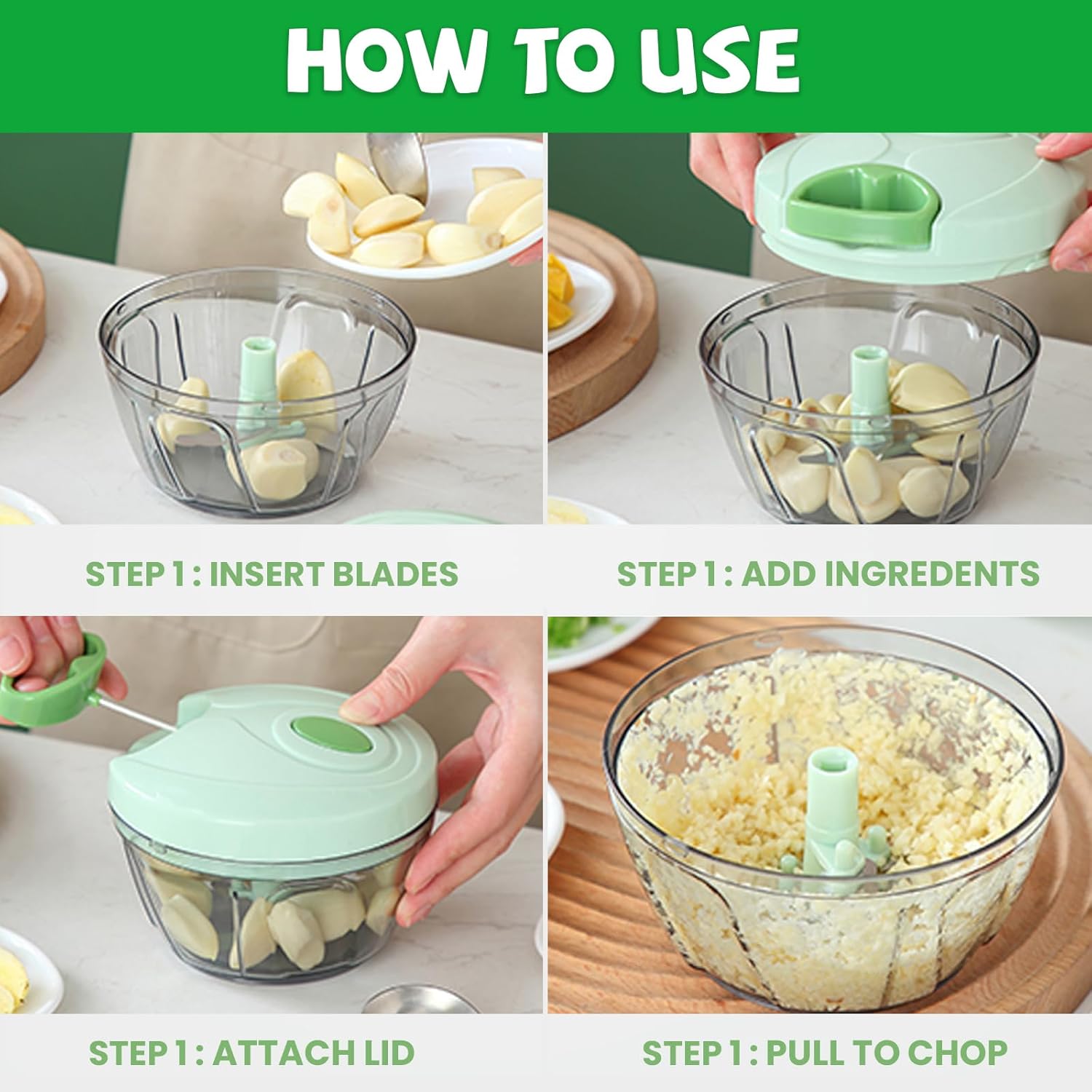 HOW TO USE

STEP 1 : INSERT BLADES

STEP 1 : ADD INGREDENTS

STEP 1 : ATTACH LID

STEP 1 : PULL TO CHOP