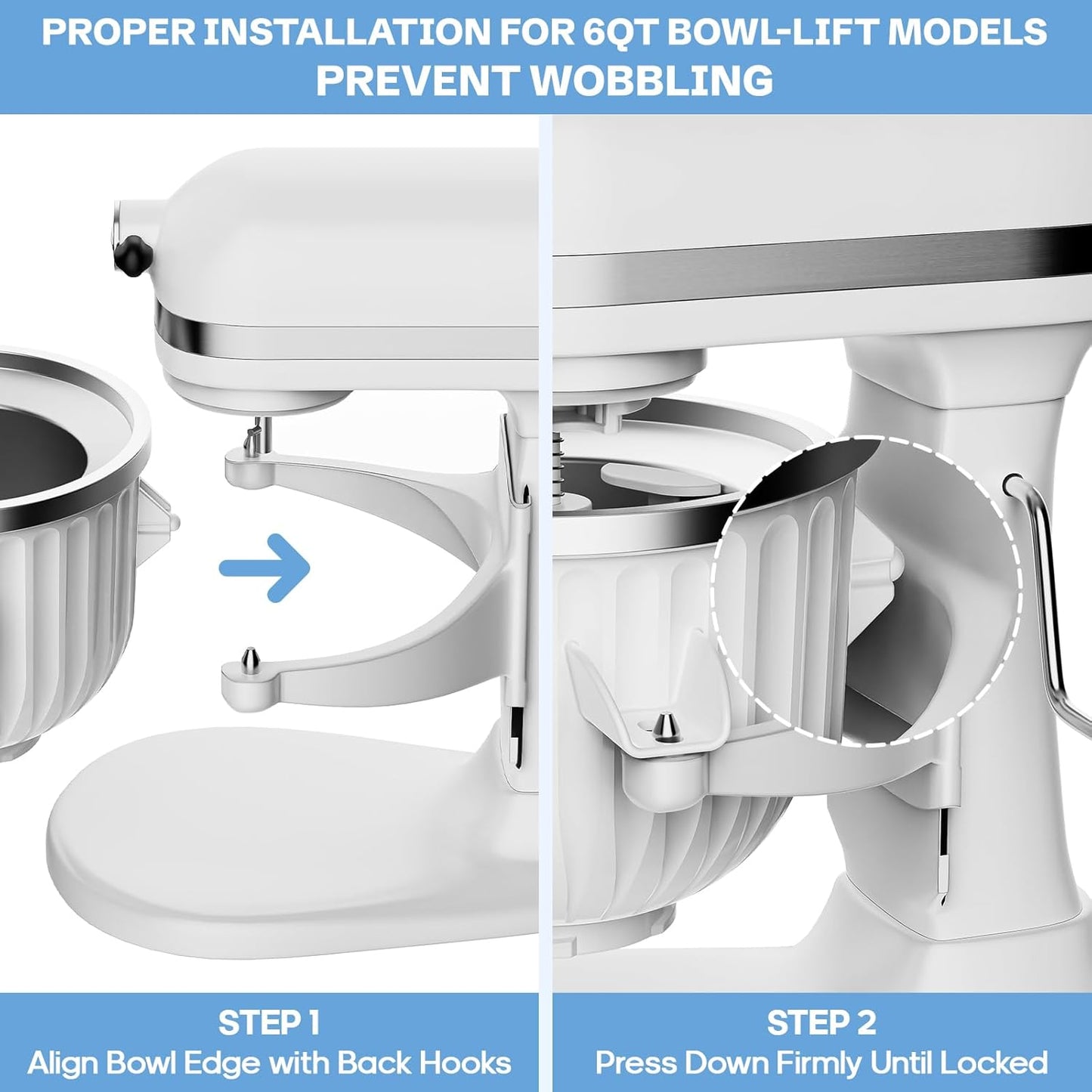 PROPER INSTALLATION FOR 6QT BOWL-LIFT MODELS
PREVENT WOBBLING

STEP 1
Align Bowl Edge with Back Hooks

STEP 2
Press Down Firmly Until Locked