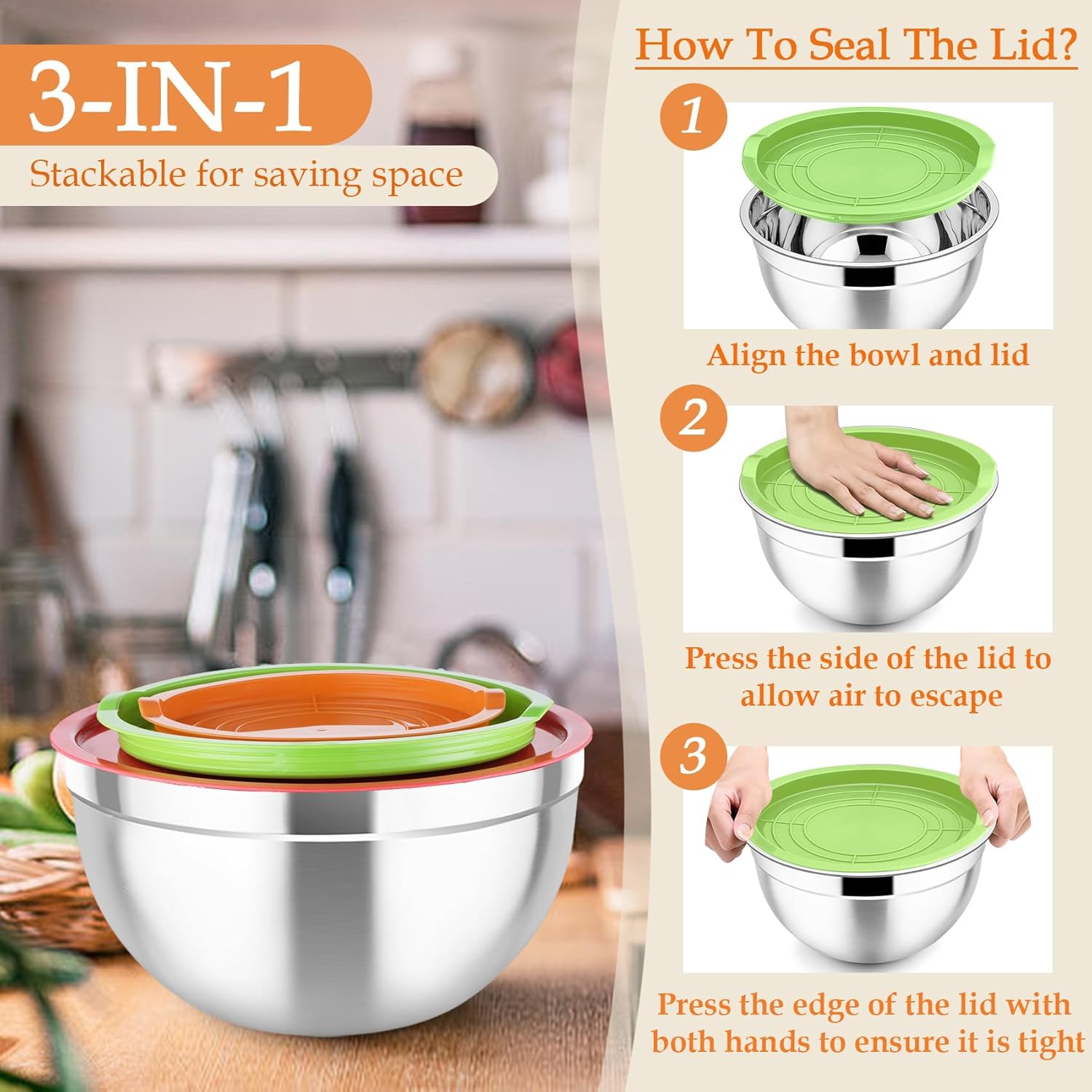 3-IN-1

Stackable for saving space

How To Seal The Lid?

1

Align the bowl and lid

2

Press the side of the lid to allow air to escape

3

Press the edge of the lid with both hands to ensure it is tight