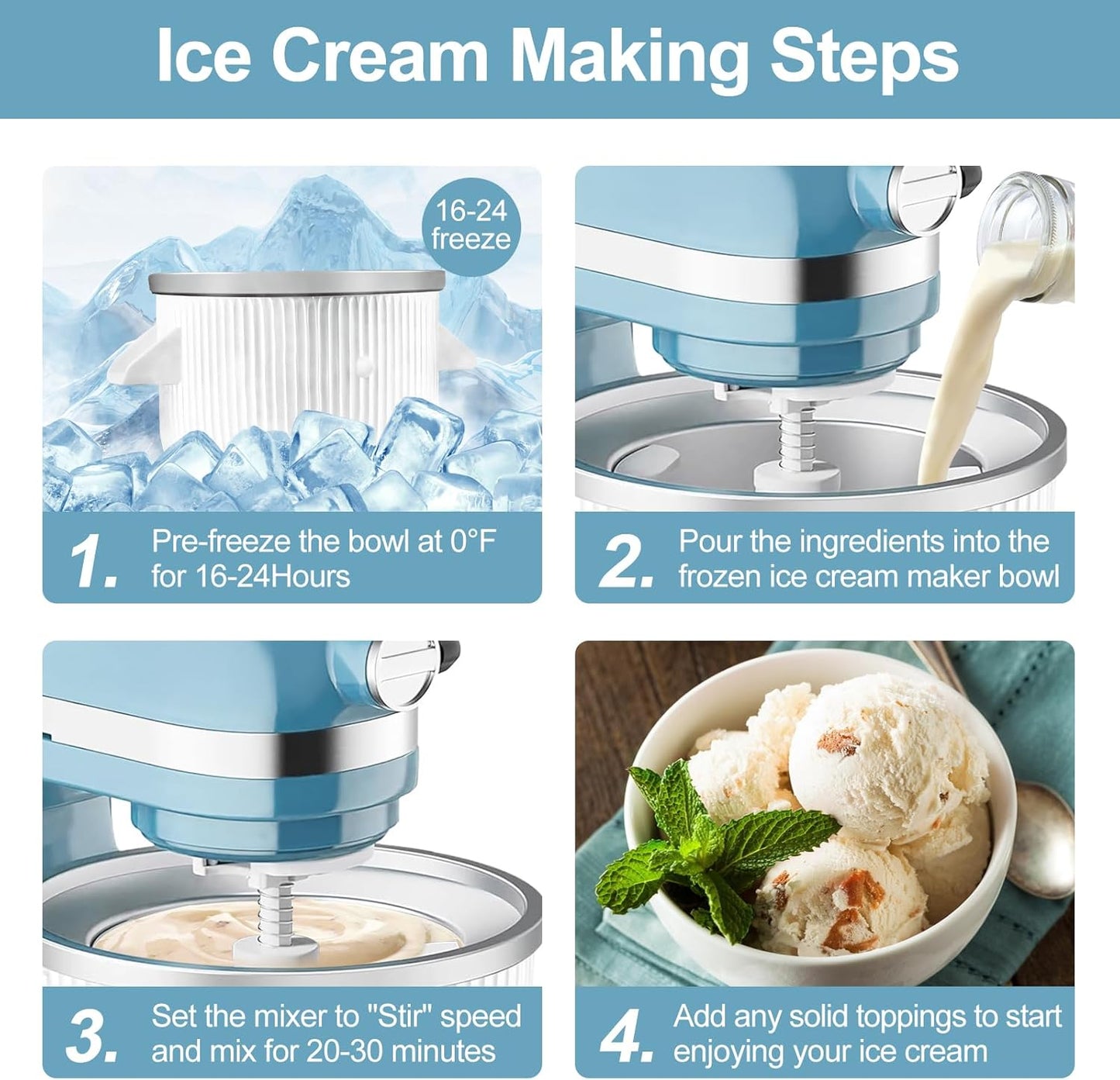 Ice Cream Making Steps

16-24 freeze

1. Pre-freeze the bowl at 0°F for 16-24Hours

2. Pour the ingredients into the frozen ice cream maker bowl

3. Set the mixer to "Stir" speed and mix for 20-30 minutes

4. Add any solid toppings to start enjoying your ice cream