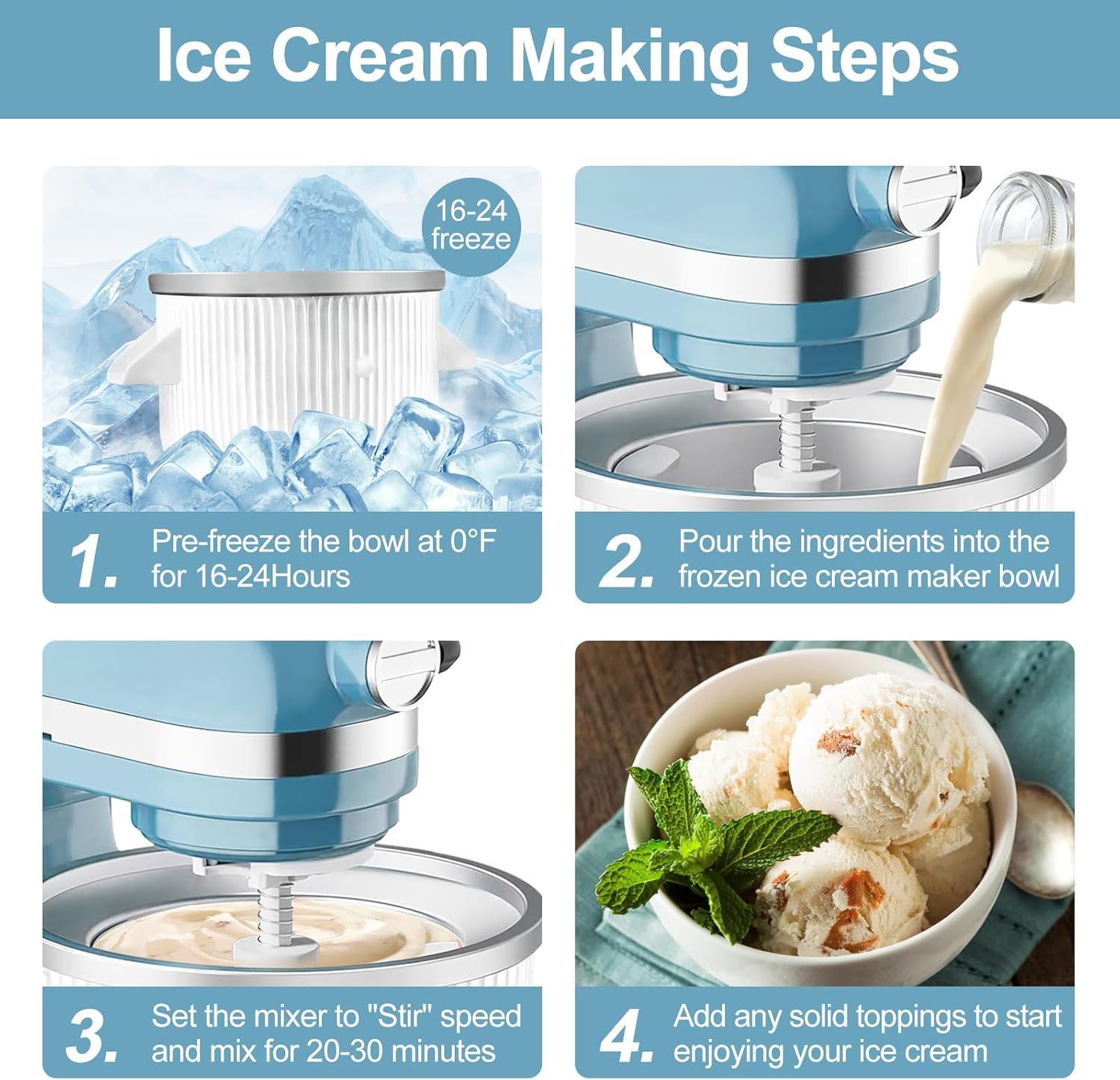 Ice Cream Making Steps

16-24 freeze

1. Pre-freeze the bowl at 0°F for 16-24Hours

2. Pour the ingredients into the frozen ice cream maker bowl

3. Set the mixer to "Stir" speed and mix for 20-30 minutes

4. Add any solid toppings to start enjoying your ice cream