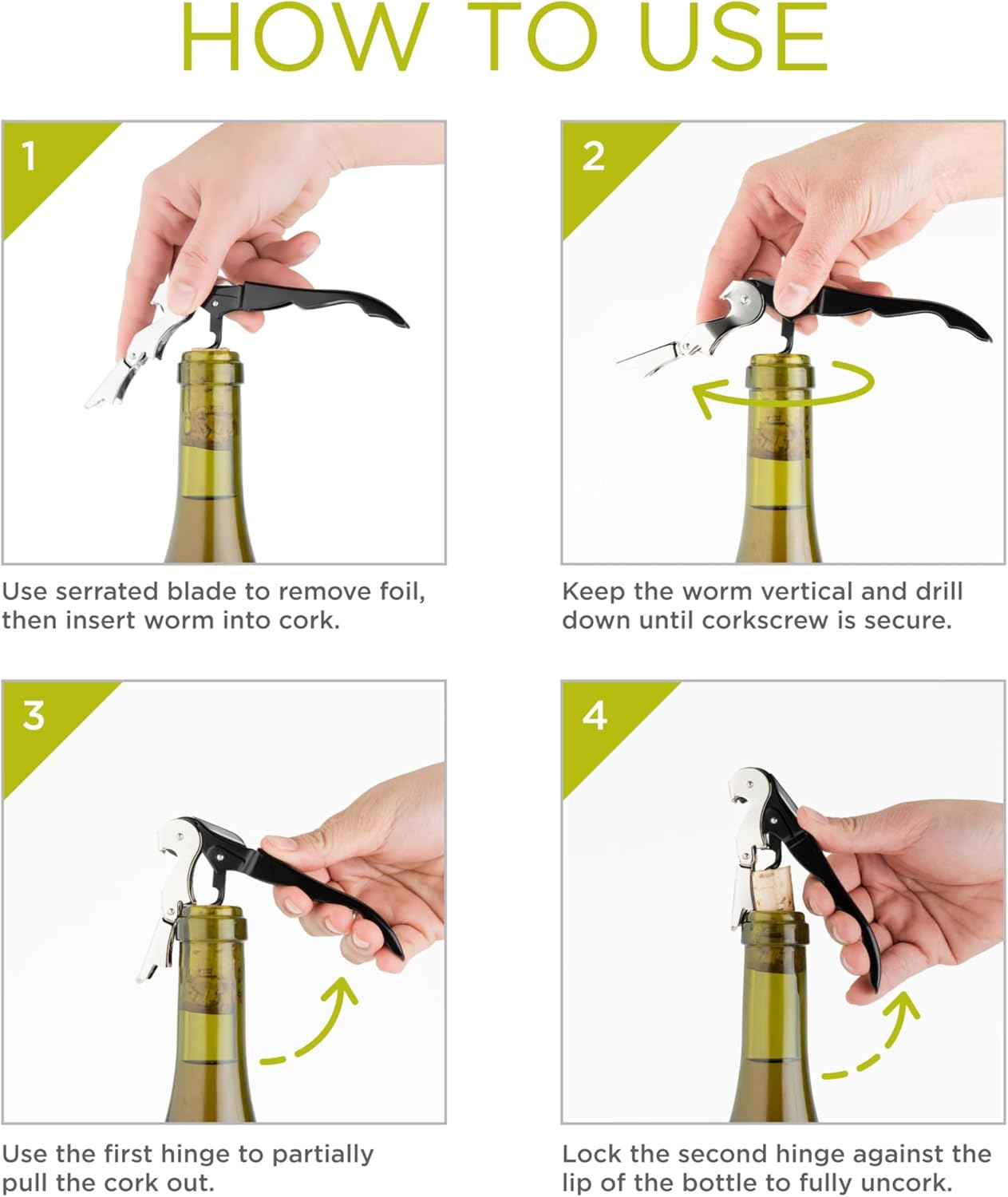 HOW TO USE

1

Use serrated blade to remove foil, then insert worm into cork.

2

Keep the worm vertical and drill down until corkscrew is secure.

3

Use the first hinge to partially pull the cork out.

4

Lock the second hinge against the lip of the bottle to fully uncork.