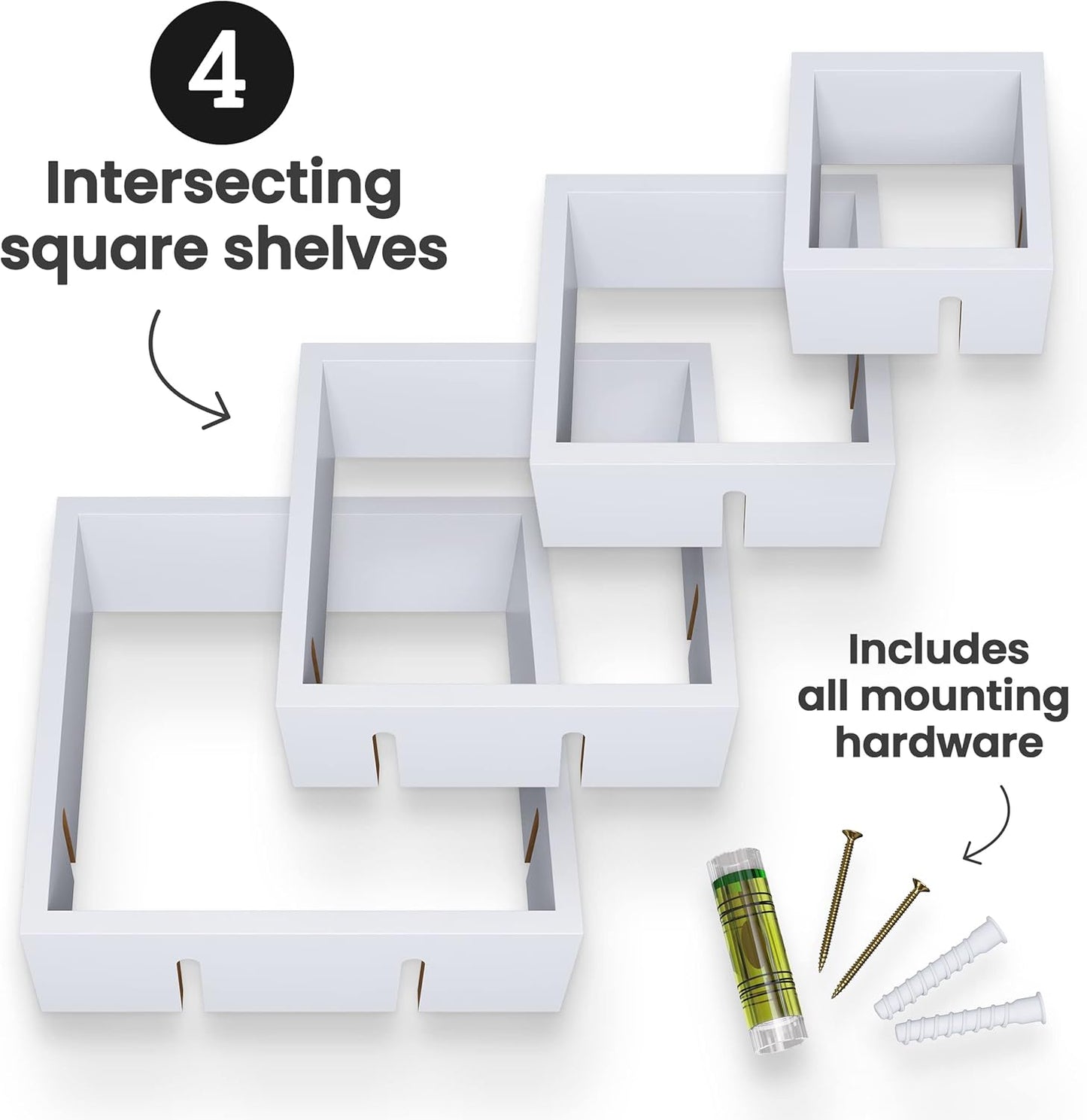 4

Intersecting square shelves

Includes all mounting hardware