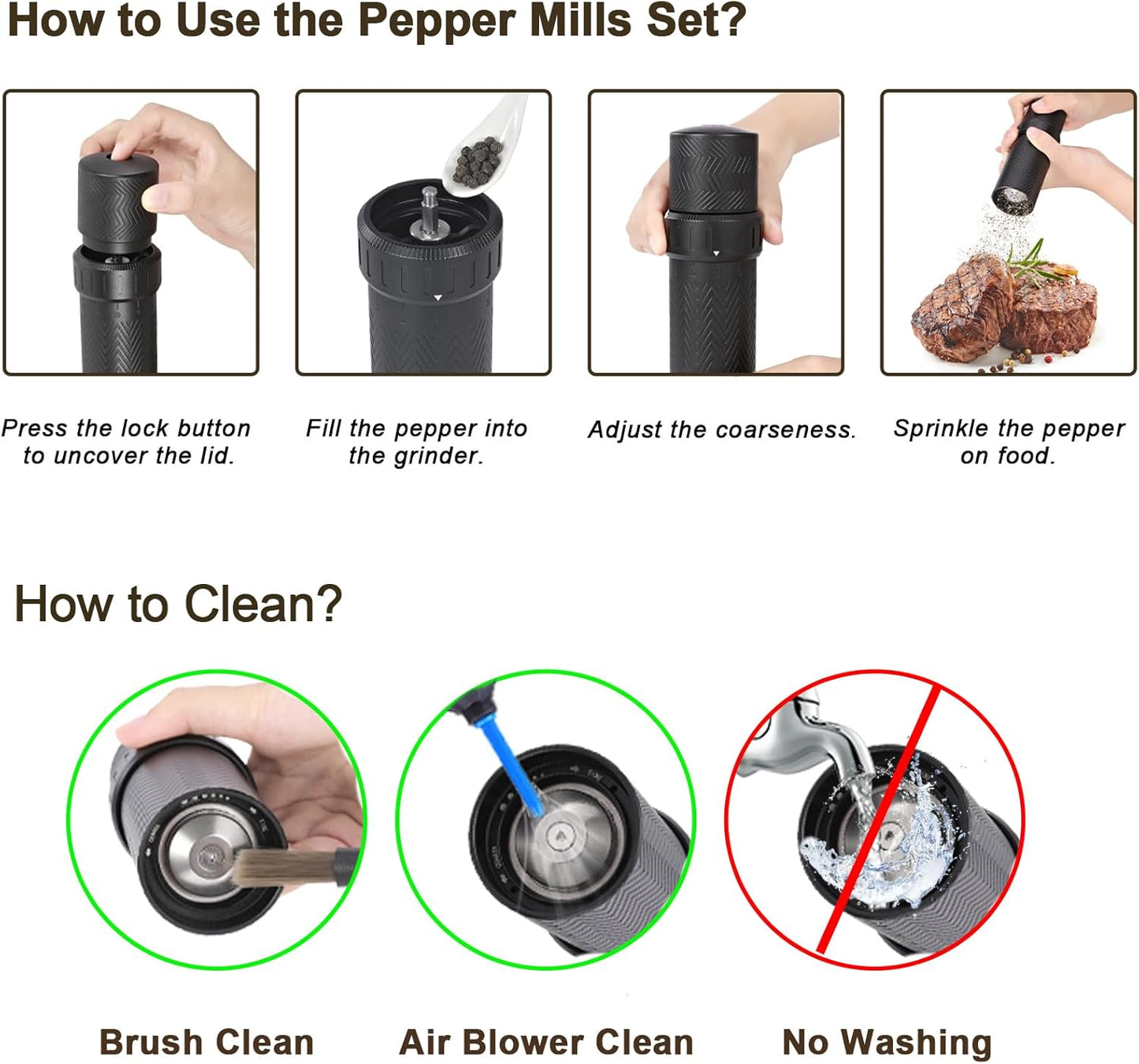 How to Use the Pepper Mills Set?

Press the lock button to uncover the lid.

Fill the pepper into the grinder.

Adjust the coarseness.

Sprinkle the pepper on food.

How to Clean?

Brush Clean

Air Blower Clean

No Washing