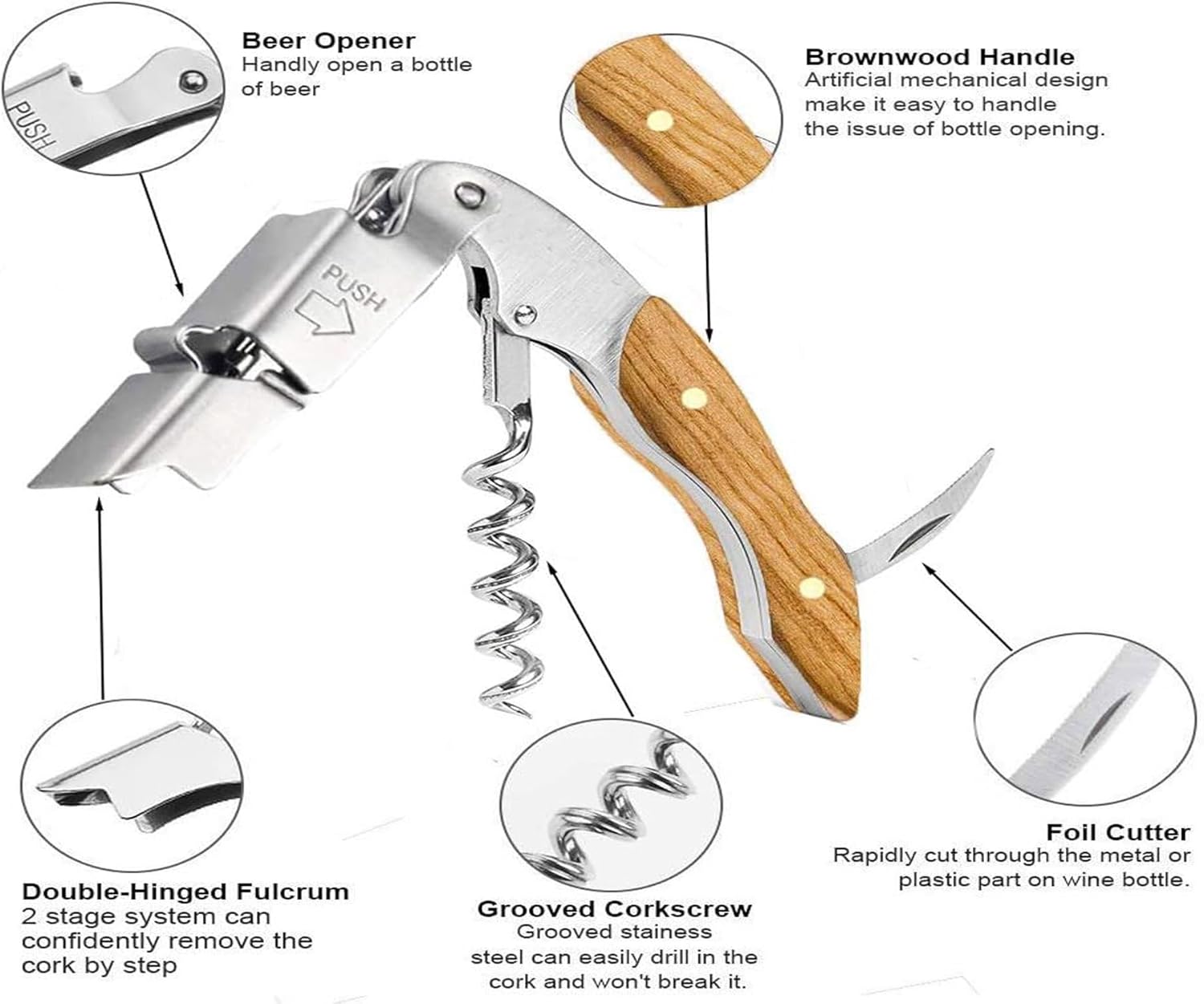 Beer Opener
Handly open a bottle of beer

PUSH

Brownwood Handle
Artificial mechanical design make it easy to handle the issue of bottle opening.

PUSH

Double-Hinged Fulcrum
2 stage system can confidently remove the cork by step

Grooved Corkscrew
Grooved stainess steel can easily drill in the cork and won't break it.

Foil Cutter
Rapidly cut through the metal or plastic part on wine bottle.