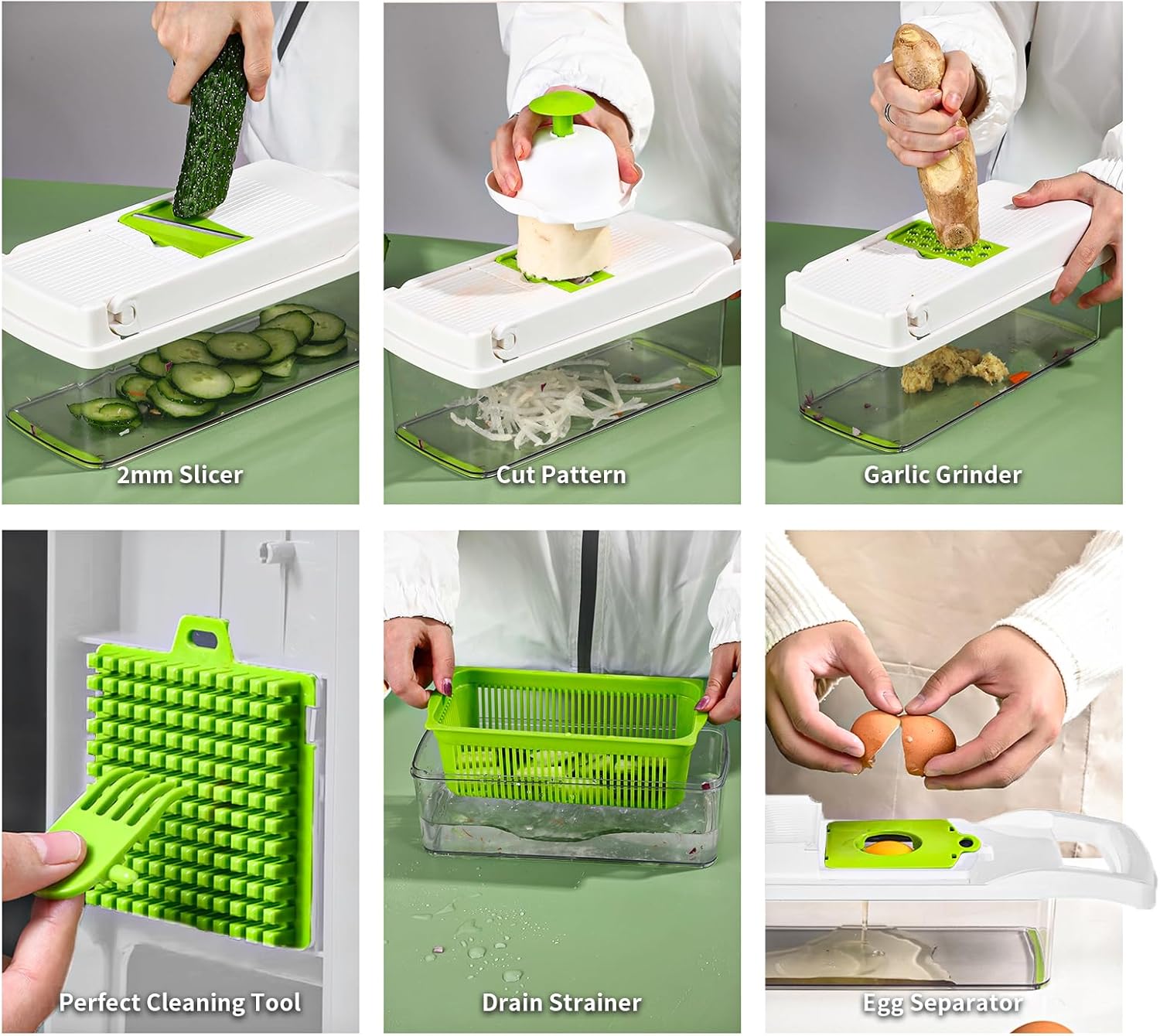 2mm Slicer

Cut Pattern

Garlic Grinder

Perfect Cleaning Tool

Drain Strainer

Egg Separator