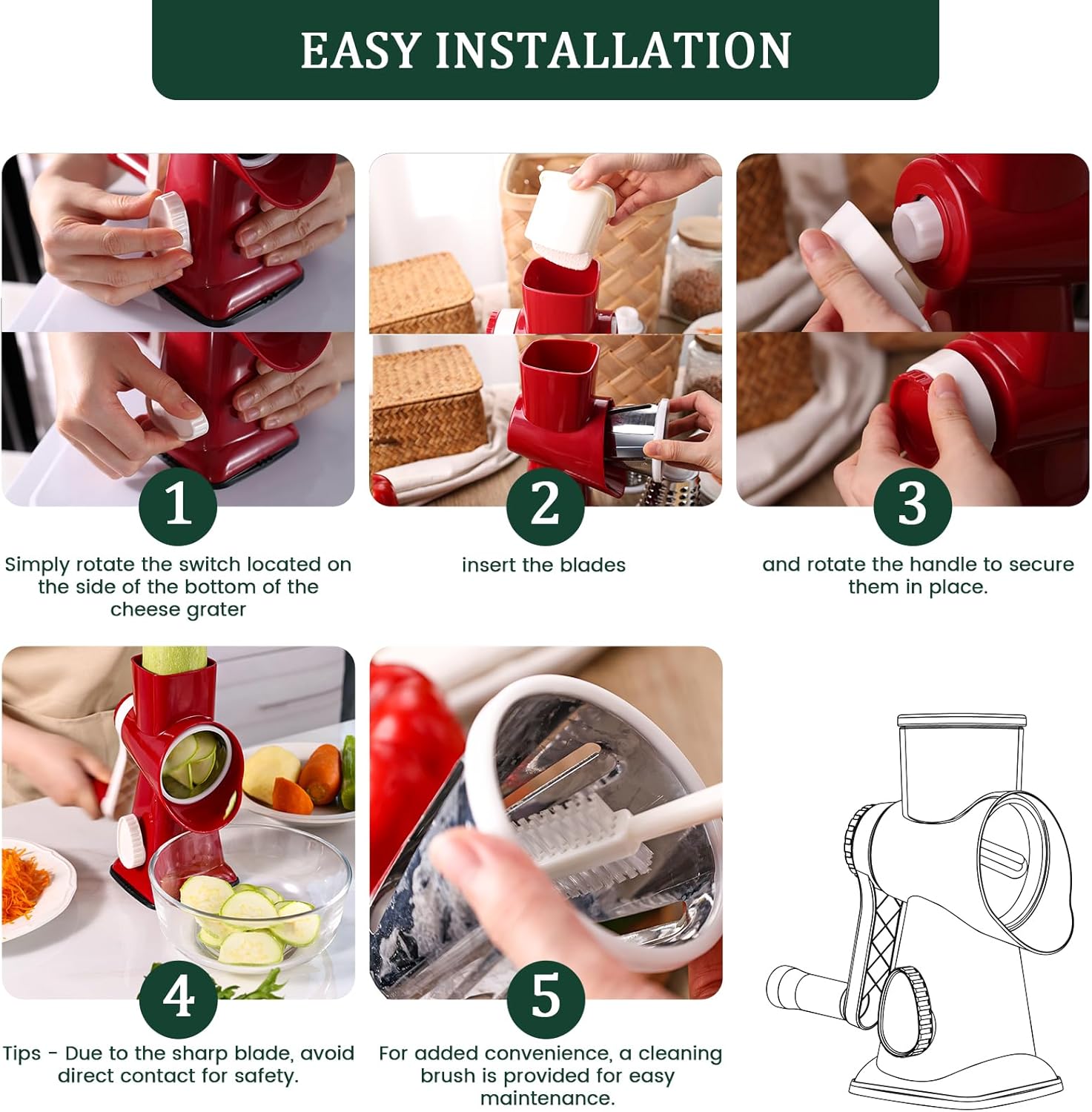 EASY INSTALLATION

1

Simply rotate the switch located on the side of the bottom of the cheese grater

2

insert the blades

3

and rotate the handle to secure them in place.

4

Tips - Due to the sharp blade, avoid direct contact for safety.

5

For added convenience, a cleaning brush is provided for easy maintenance.