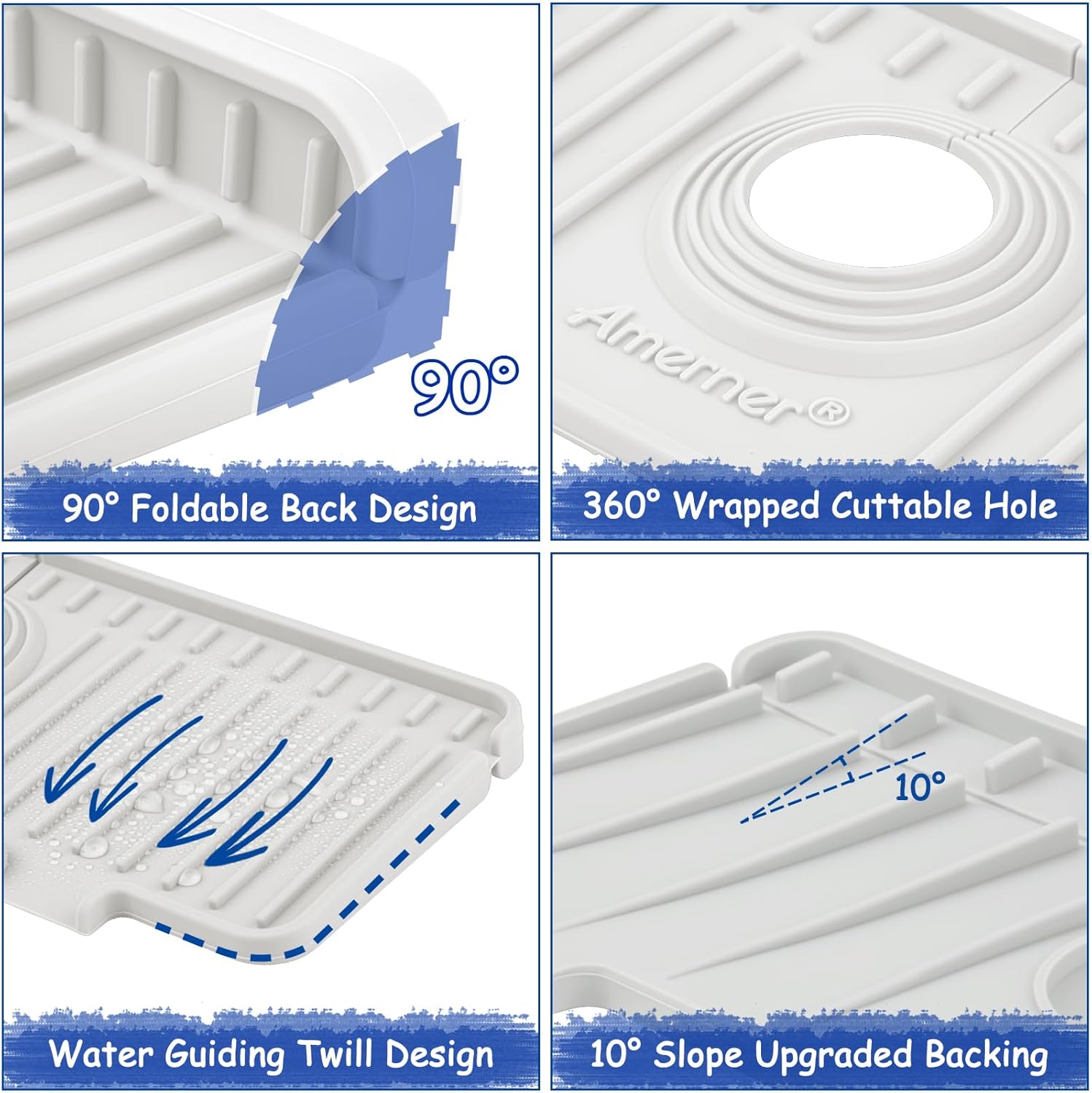 90°

90° Foldable Back Design

Amerner®

360° Wrapped Cuttable Hole

Water Guiding Twill Design

10°

10° Slope Upgraded Backing