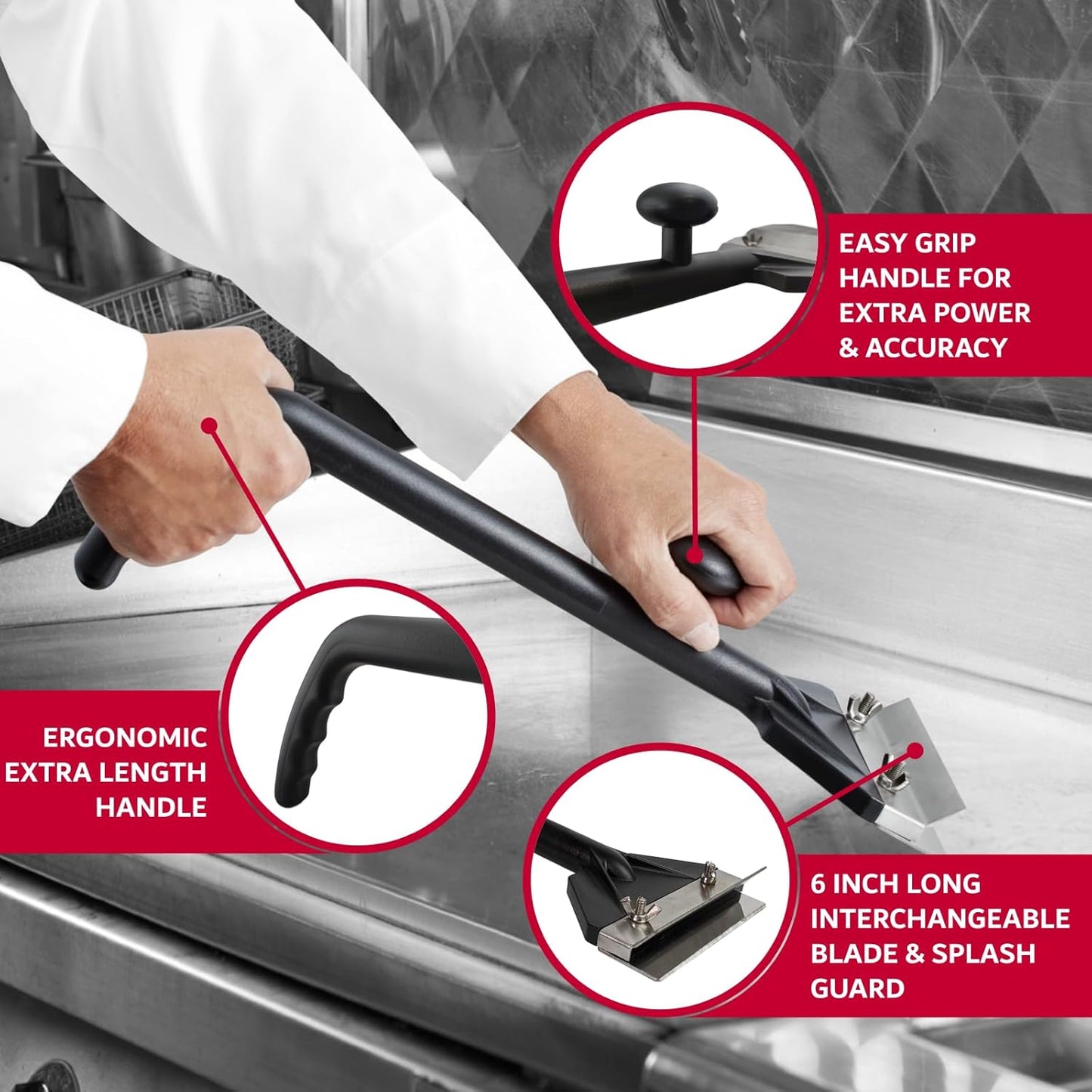 EASY GRIP HANDLE FOR EXTRA POWER & ACCURACY

ERGONOMIC EXTRA LENGTH HANDLE

6 INCH LONG INTERCHANGEABLE BLADE & SPLASH GUARD