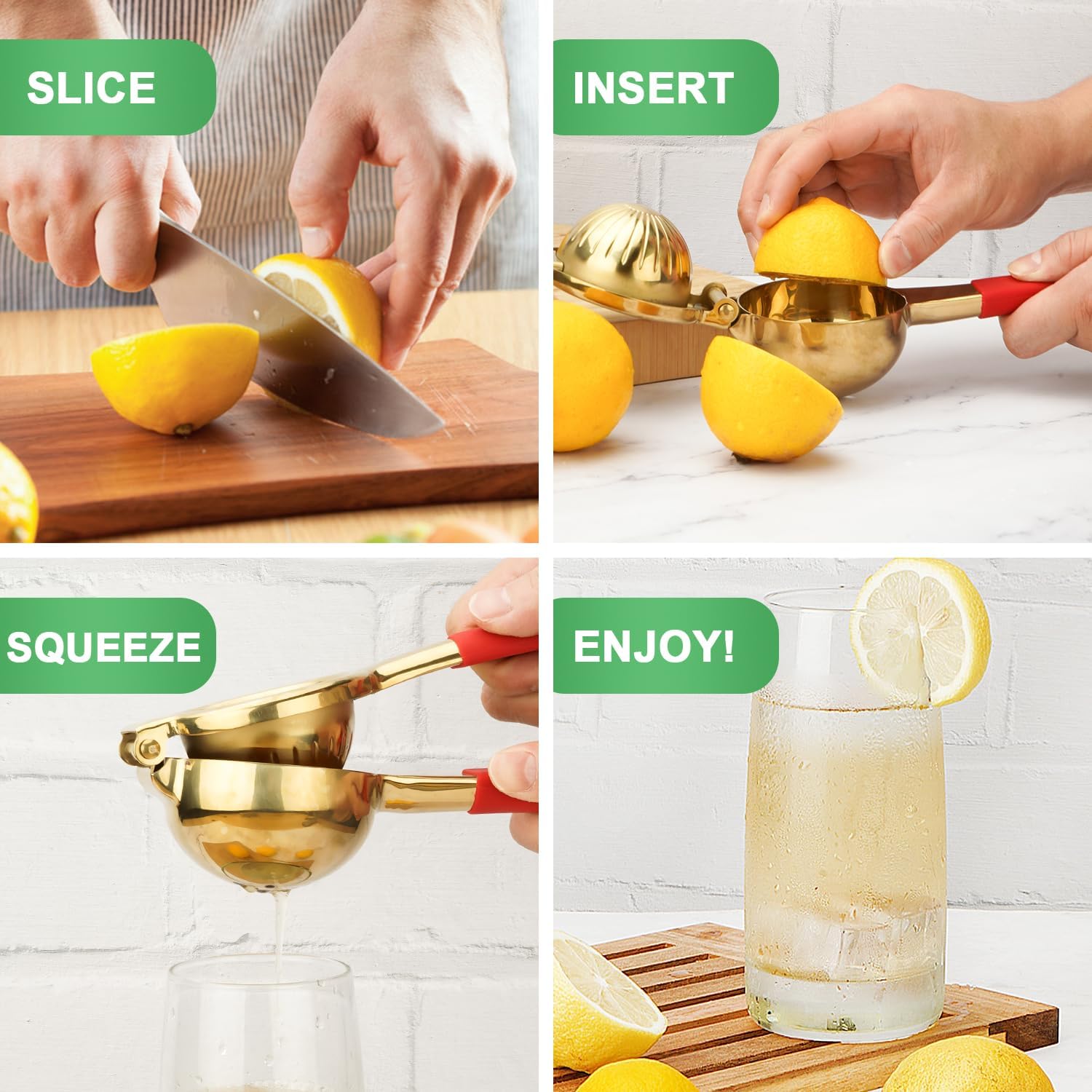 SLICE

INSERT

SQUEEZE

ENJOY!