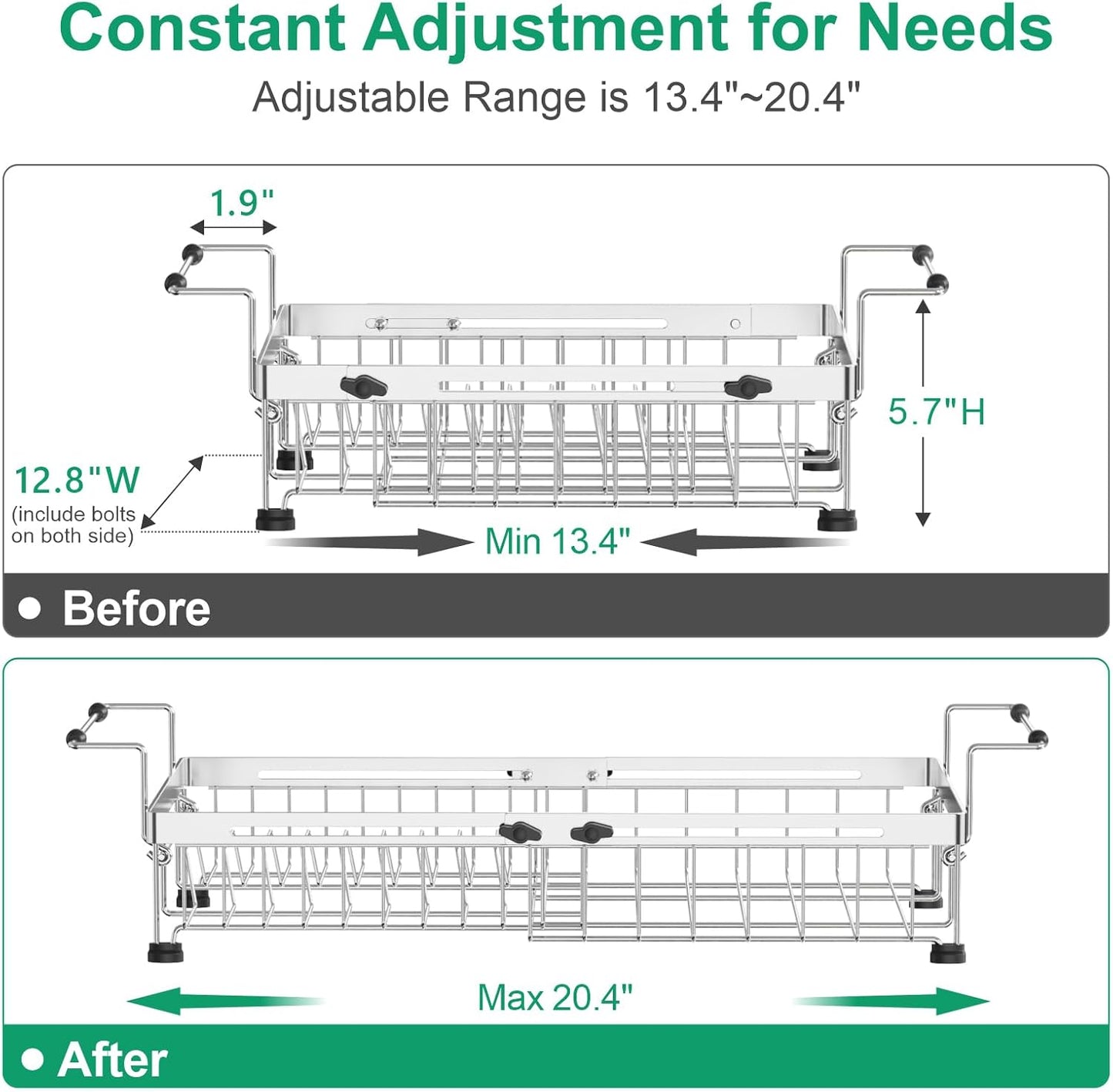 Constant Adjustment for Needs

Adjustable Range is 13.4"~20.4"

1.9"

5.7"H

12.8"W
(include bolts on both side)

Min 13.4"

Before

Max 20.4"

After