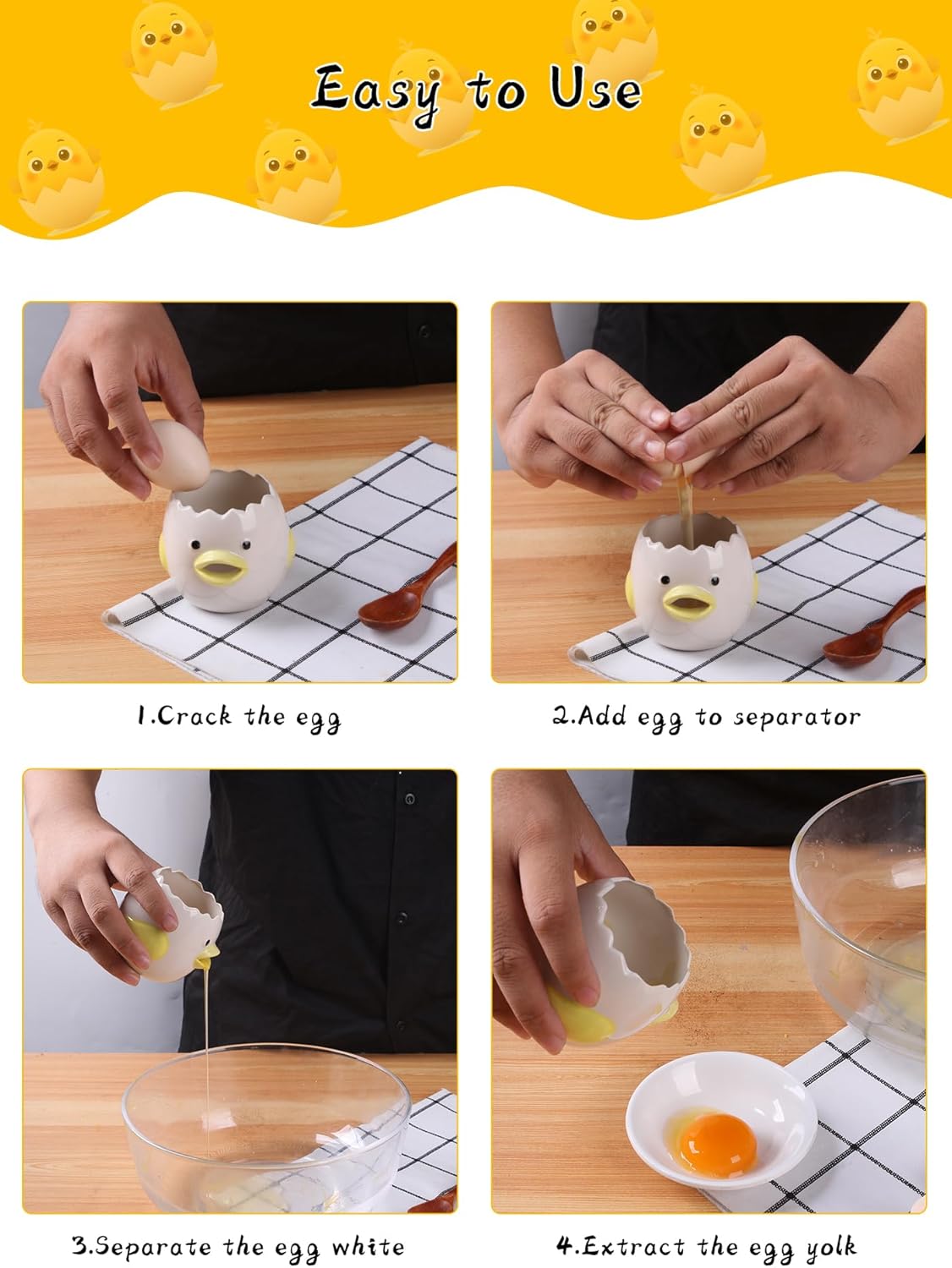 Easy to Use

1.Crack the egg

2.Add egg to separator

3.Separate the egg white

4.Extract the egg yolk