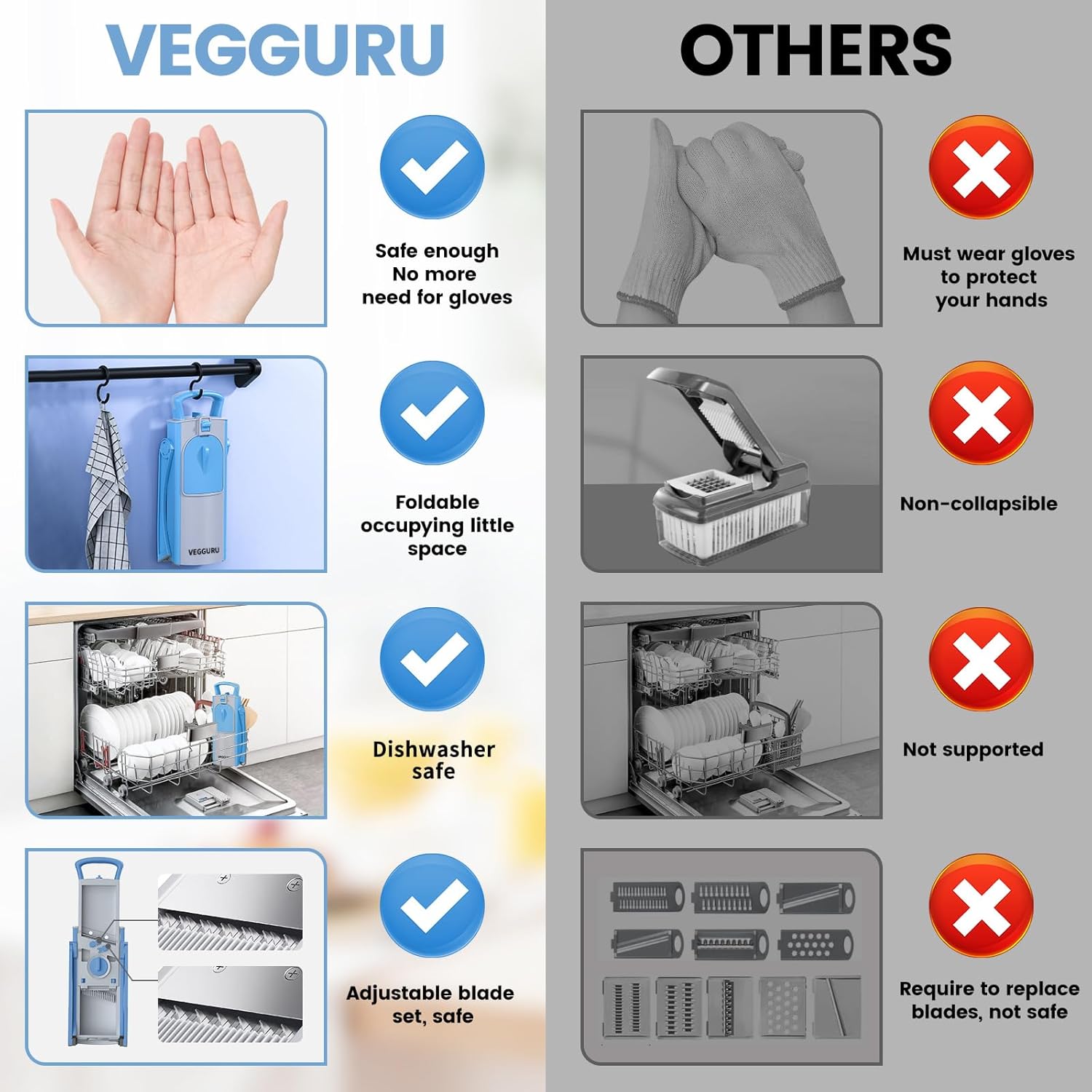 VEGGURU

Safe enough No more need for gloves

VEGGURU

Foldable occupying little space

Dishwasher safe

Adjustable blade set, safe

OTHERS

Must wear gloves to protect your hands

Non-collapsible

Not supported

Require to replace blades, not safe