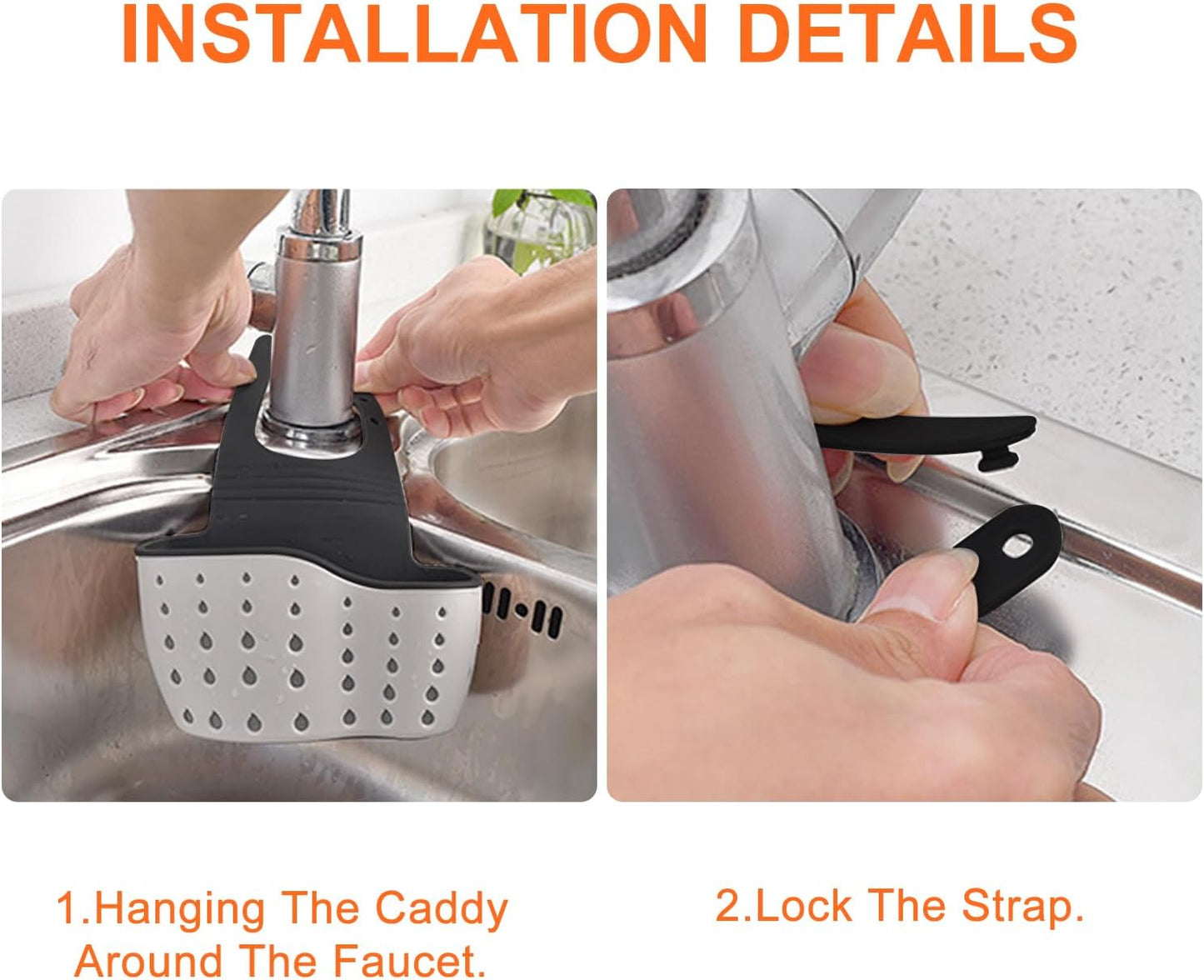 INSTALLATION DETAILS

1.Hanging The Caddy Around The Faucet.

2.Lock The Strap.