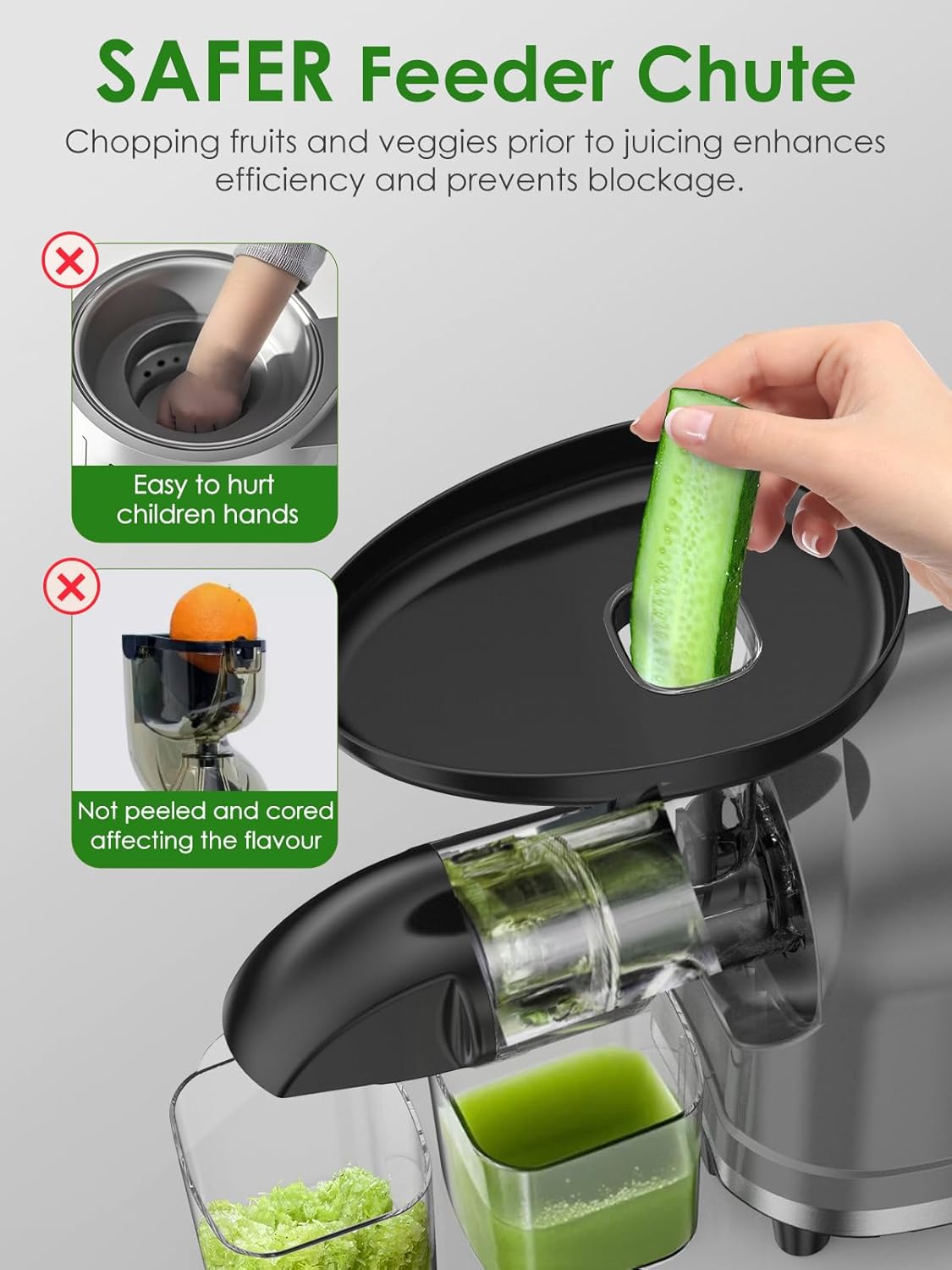 SAFER Feeder Chute

Chopping fruits and veggies prior to juicing enhances efficiency and prevents blockage.

Easy to hurt children hands

Not peeled and cored affecting the flavour