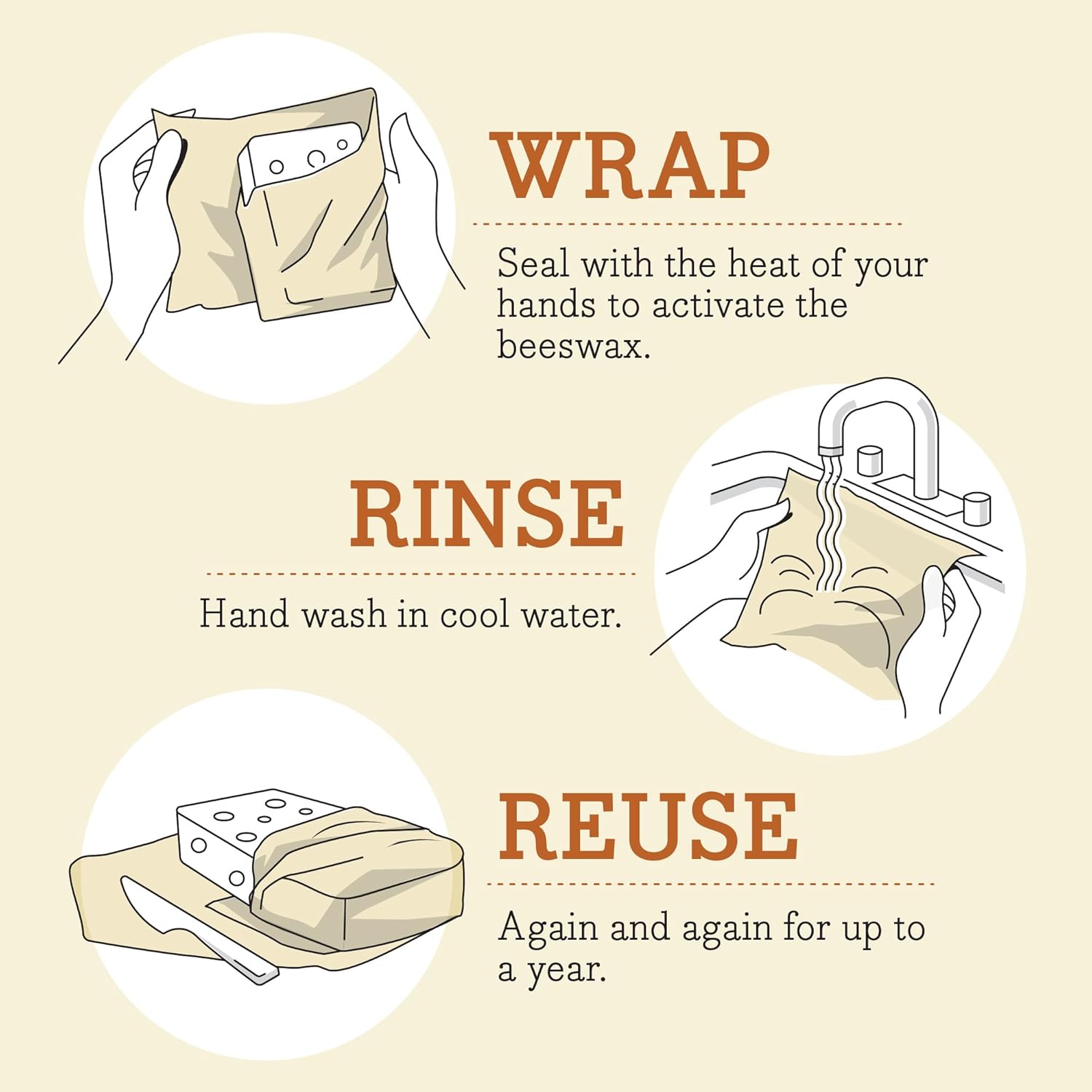 WRAP

Seal with the heat of your hands to activate the beeswax.

RINSE

Hand wash in cool water.

REUSE

Again and again for up to a year.