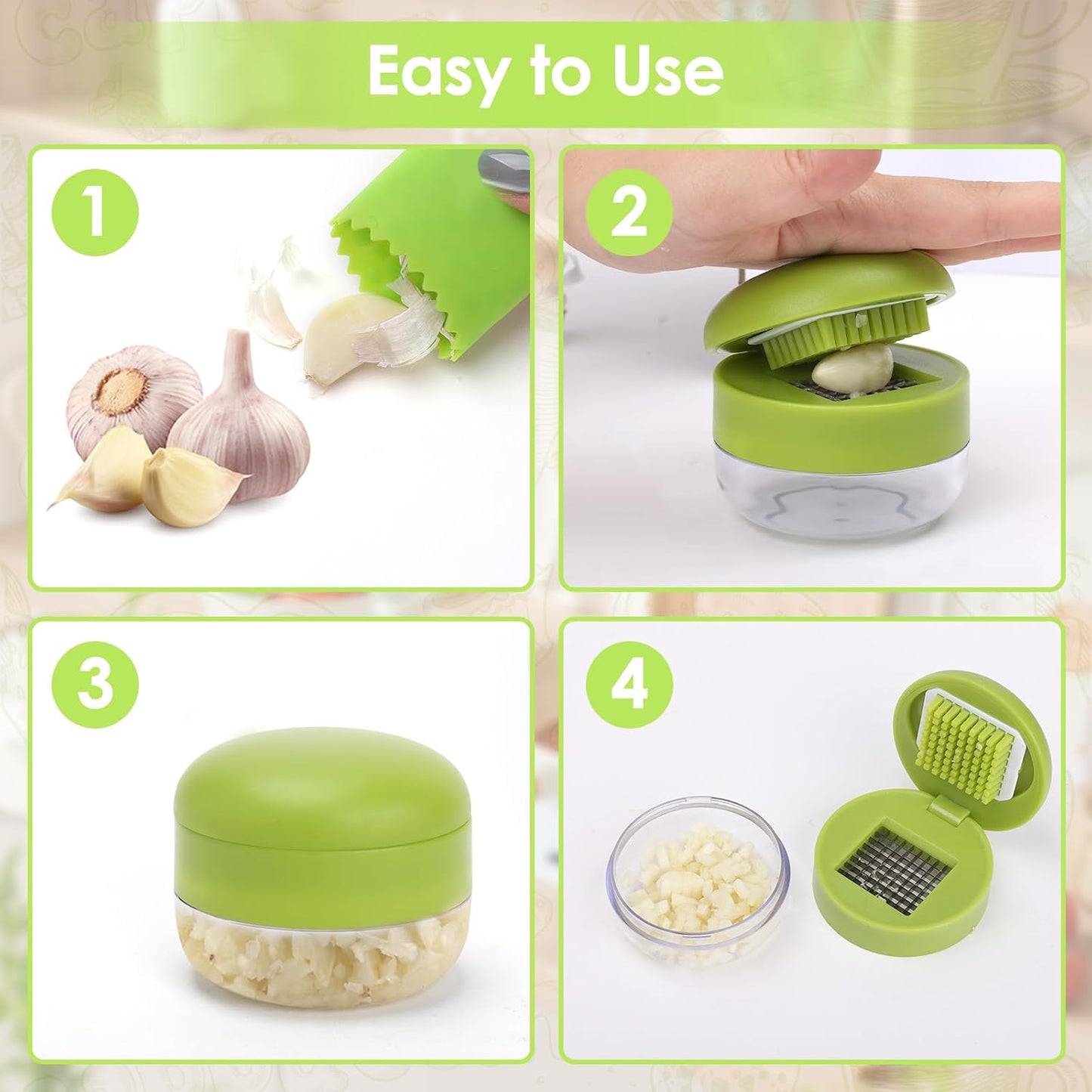 Easy to Use

1

2

3

4