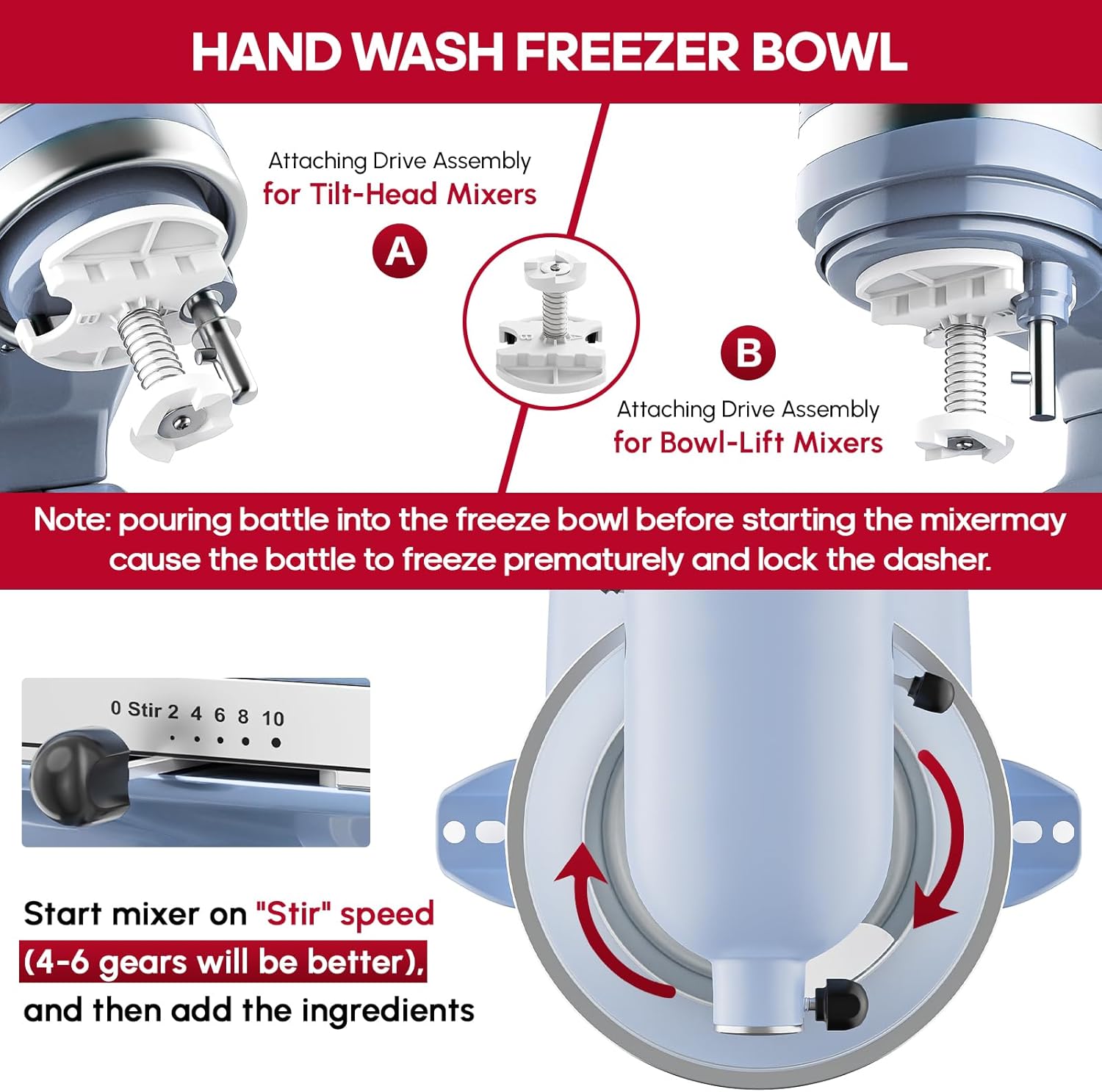 HAND WASH FREEZER BOWL

Attaching Drive Assembly
for Tilt-Head Mixers

A

B

Attaching Drive Assembly
for Bowl-Lift Mixers

Note: pouring battle into the freeze bowl before starting the mixermay cause the battle to freeze prematurely and lock the dasher.

0 Stir 2 4 6 8 10

Start mixer on "Stir" speed
(4-6 gears will be better),
and then add the ingredients