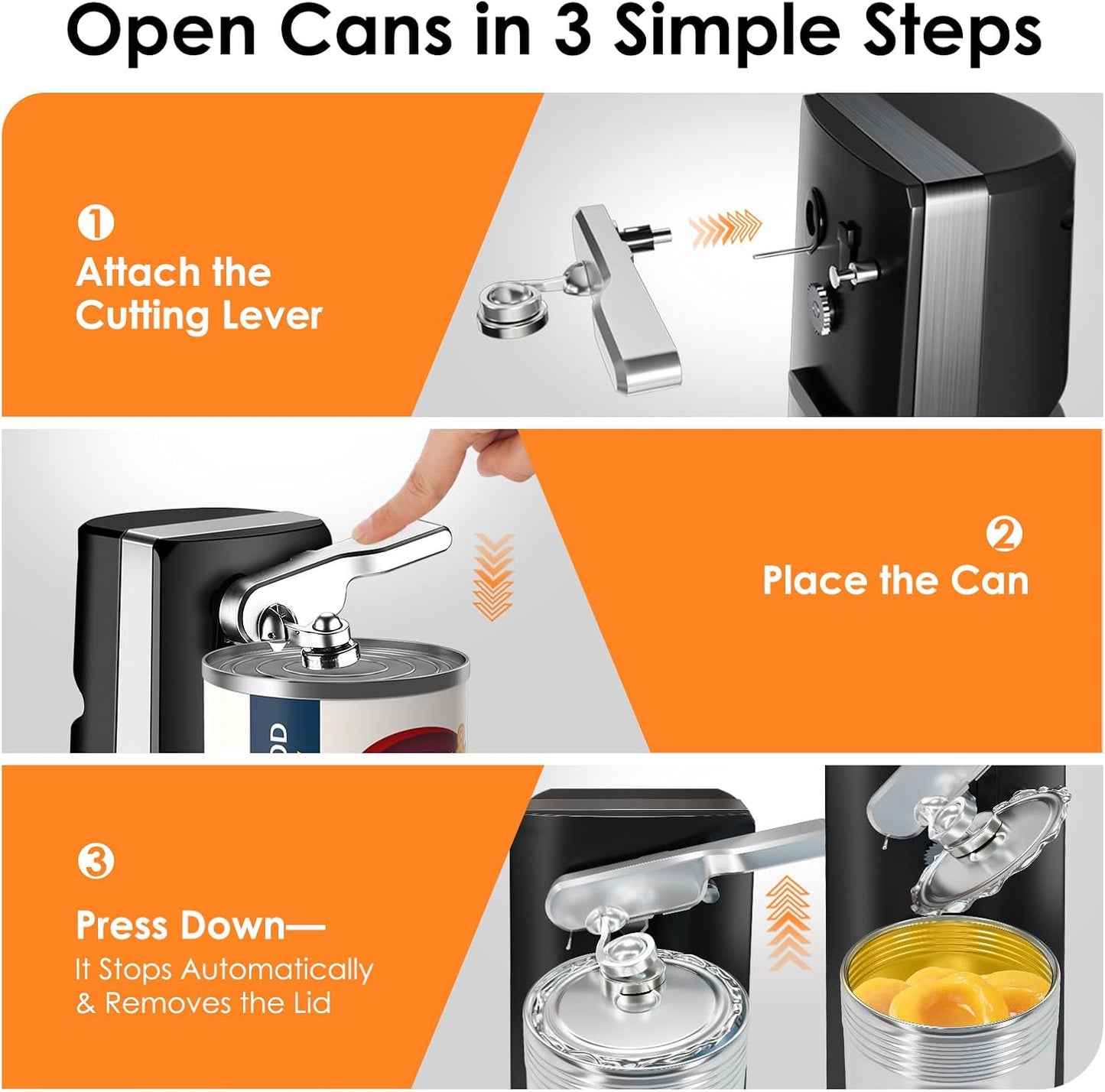 Open Cans in 3 Simple Steps

1
Attach the Cutting Lever

2
Place the Can

3
Press Down—
It Stops Automatically & Removes the Lid