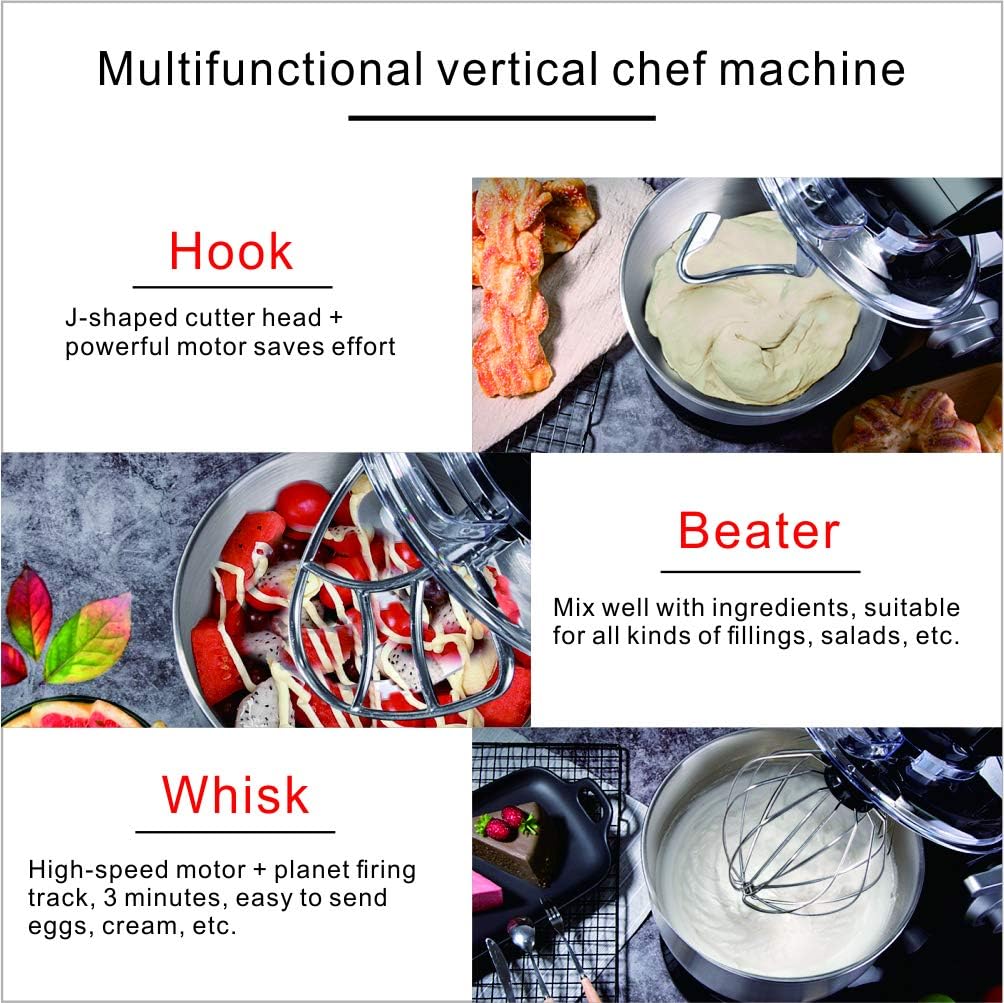 Multifunctional vertical chef machine

Hook

J-shaped cutter head + powerful motor saves effort

Beater

Mix well with ingredients, suitable for all kinds of fillings, salads, etc.

Whisk

High-speed motor + planet firing track, 3 minutes, easy to send eggs, cream, etc.