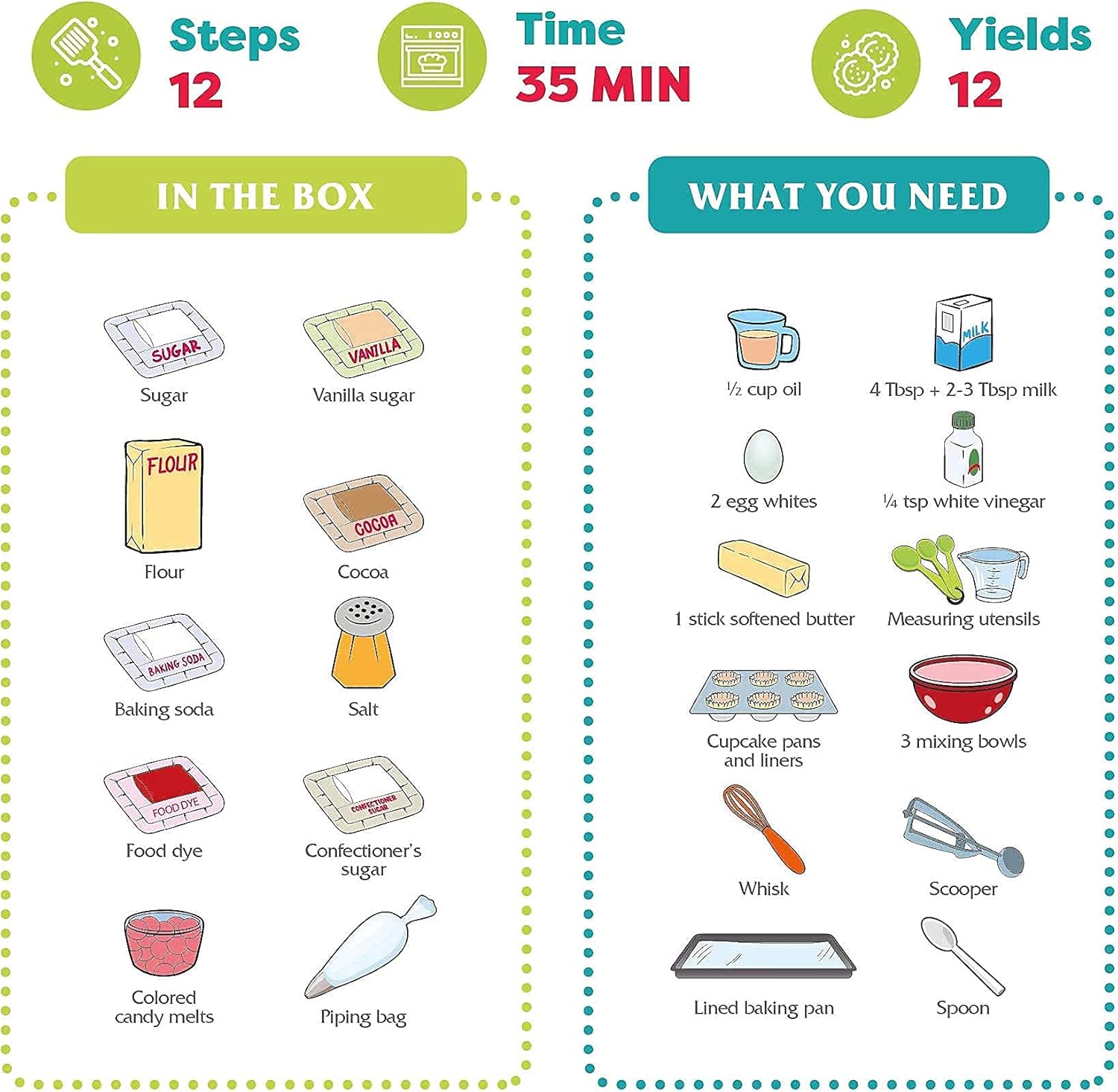 Steps
12

Time
35 MIN

Yields
12

IN THE BOX

SUGAR
Sugar

VANILLA
Vanilla sugar

FLOUR
Flour

COCOA
Cocoa

BAKING SODA
Baking soda

Salt

FOOD DYE
Food dye

CONFECTIONER SUGAR
Confectioner's sugar

Colored candy melts

Piping bag

WHAT YOU NEED

½ cup oil

MILK
4 Tbsp + 2-3 Tbsp milk

2 egg whites

¼ tsp white vinegar

1 stick softened butter

Measuring utensils

Cupcake pans and liners

3 mixing bowls

Whisk

Scooper

Lined baking pan

Spoon