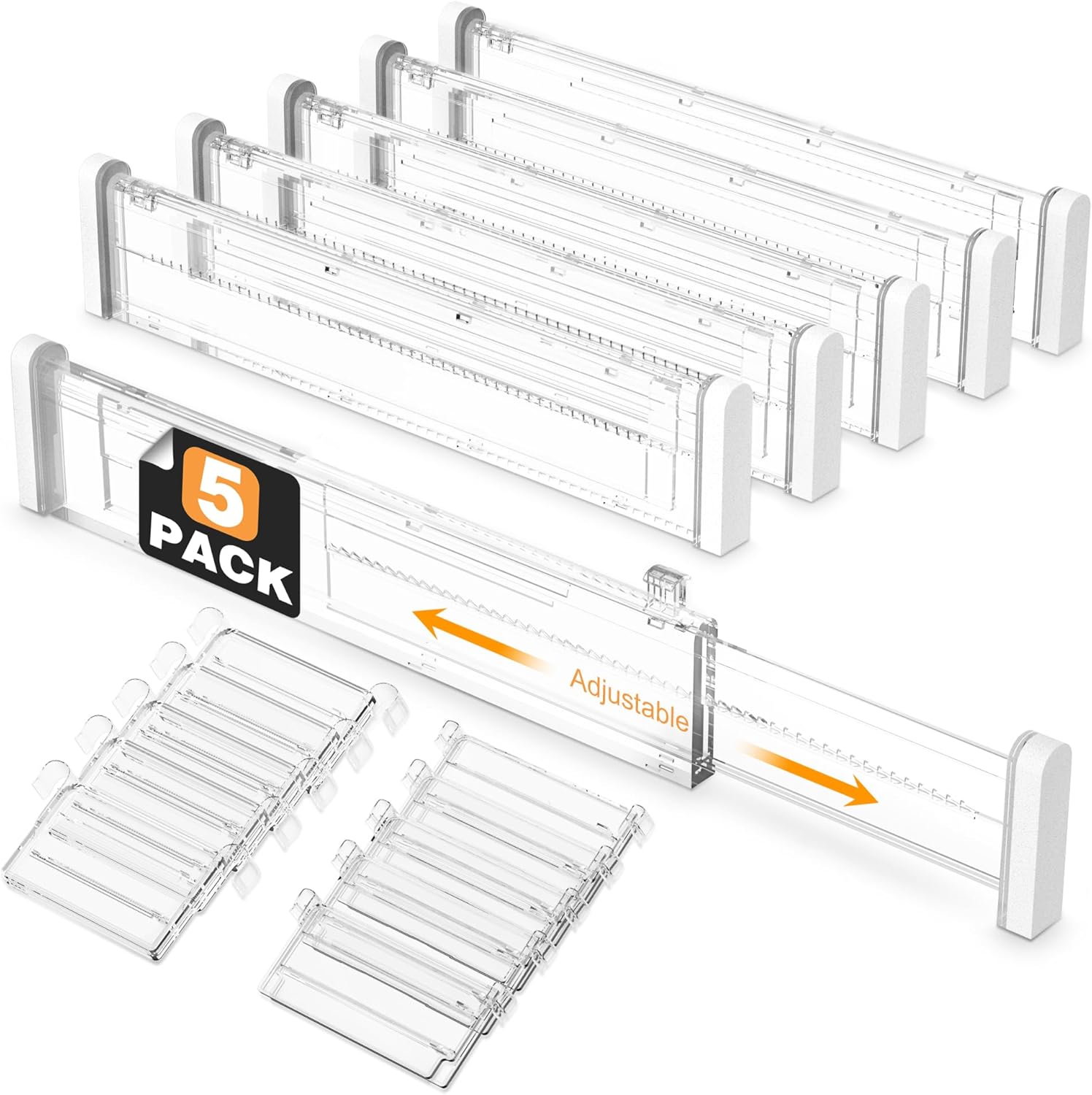 5
PACK

Adjustable