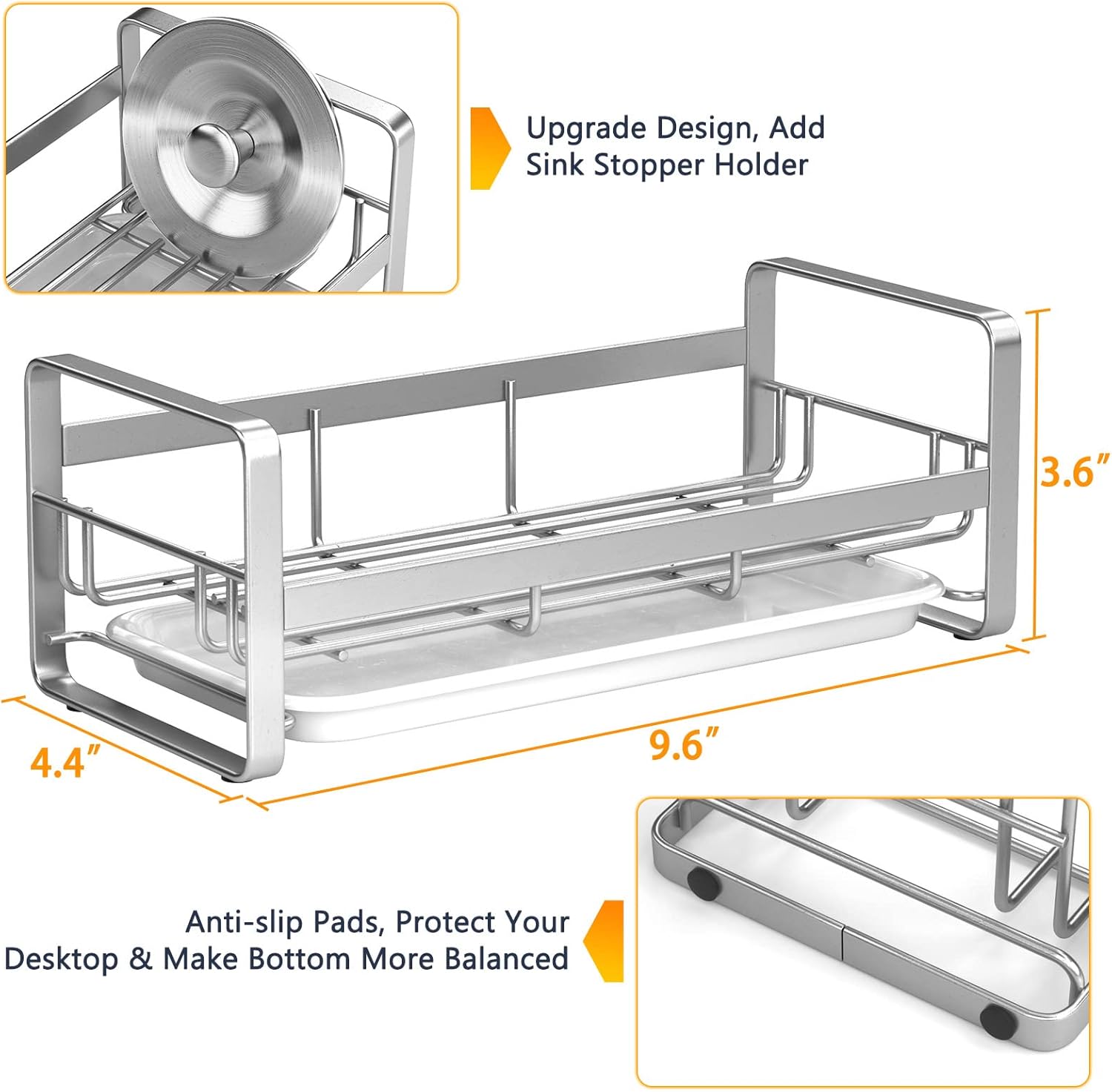 Upgrade Design, Add Sink Stopper Holder

3.6″

4.4″

9.6″

Anti-slip Pads, Protect Your Desktop & Make Bottom More Balanced