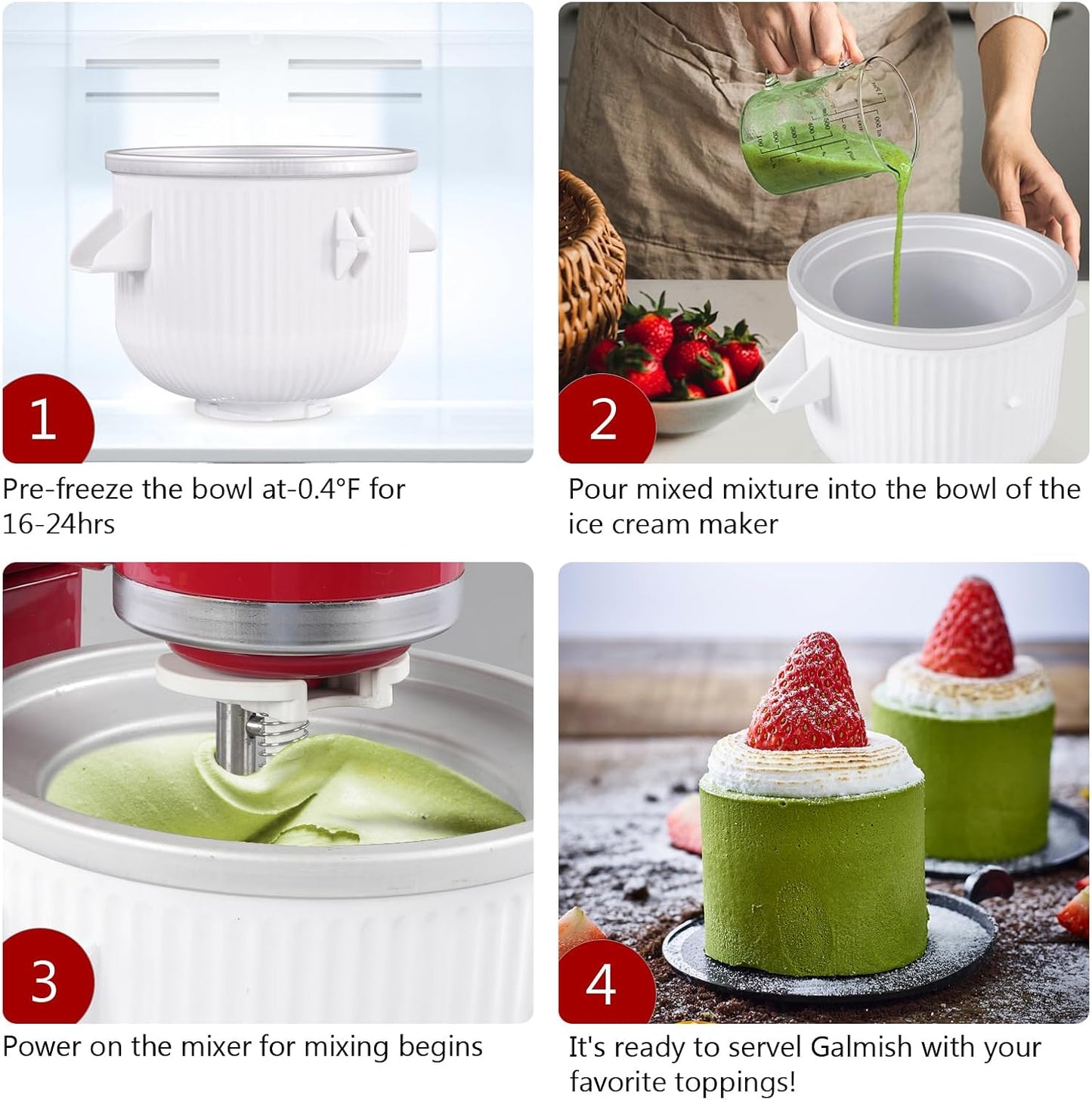 1

Pre-freeze the bowl at-0.4°F for 16-24hrs

2

Pour mixed mixture into the bowl of the ice cream maker

3

Power on the mixer for mixing begins

4

It's ready to servel Galmish with your favorite toppings!