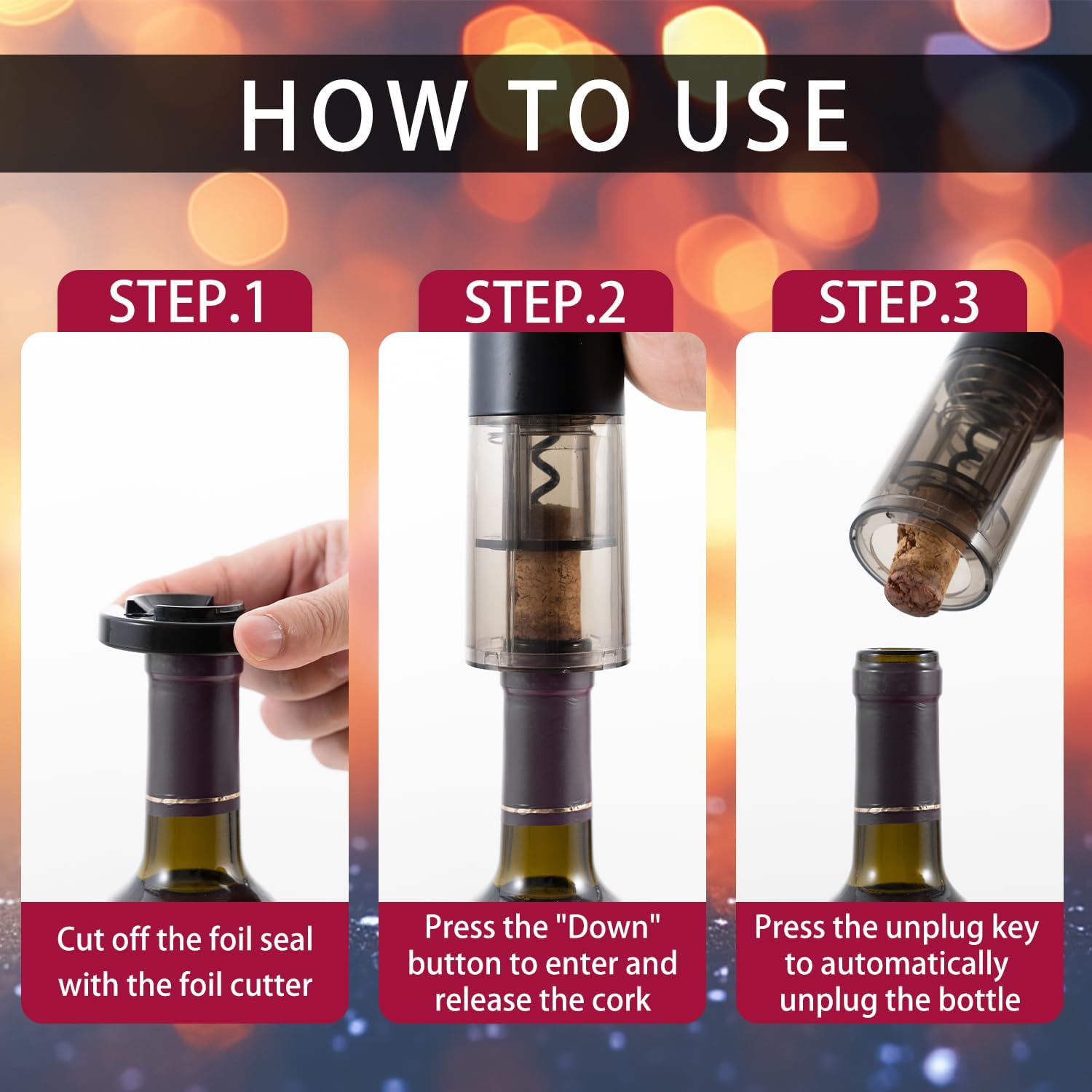 HOW TO USE

STEP.1

Cut off the foil seal with the foil cutter

STEP.2

Press the "Down" button to enter and release the cork

STEP.3

Press the unplug key to automatically unplug the bottle