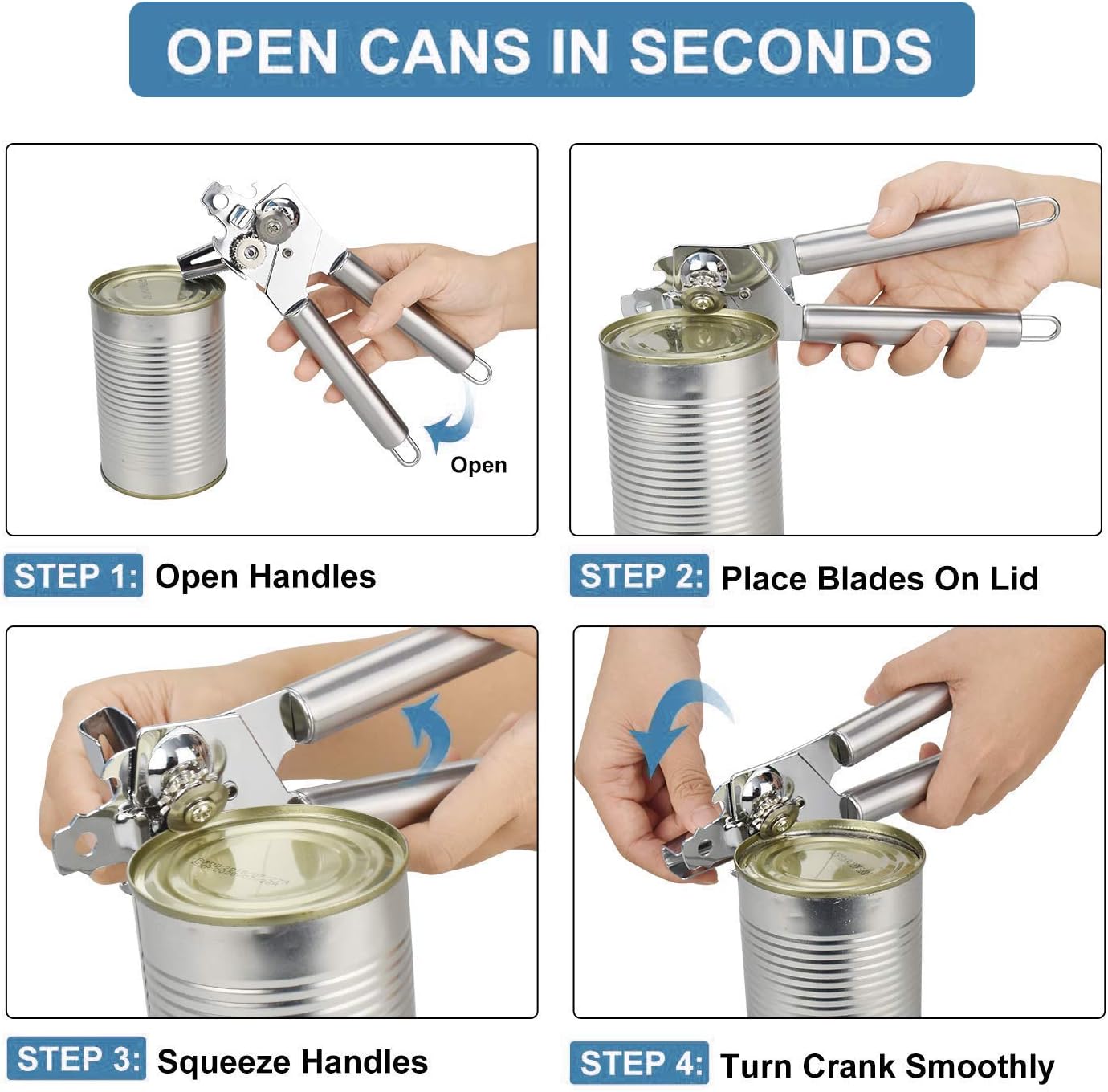 OPEN CANS IN SECONDS

Open

STEP 1: Open Handles

STEP 2: Place Blades On Lid

STEP 3: Squeeze Handles

STEP 4: Turn Crank Smoothly