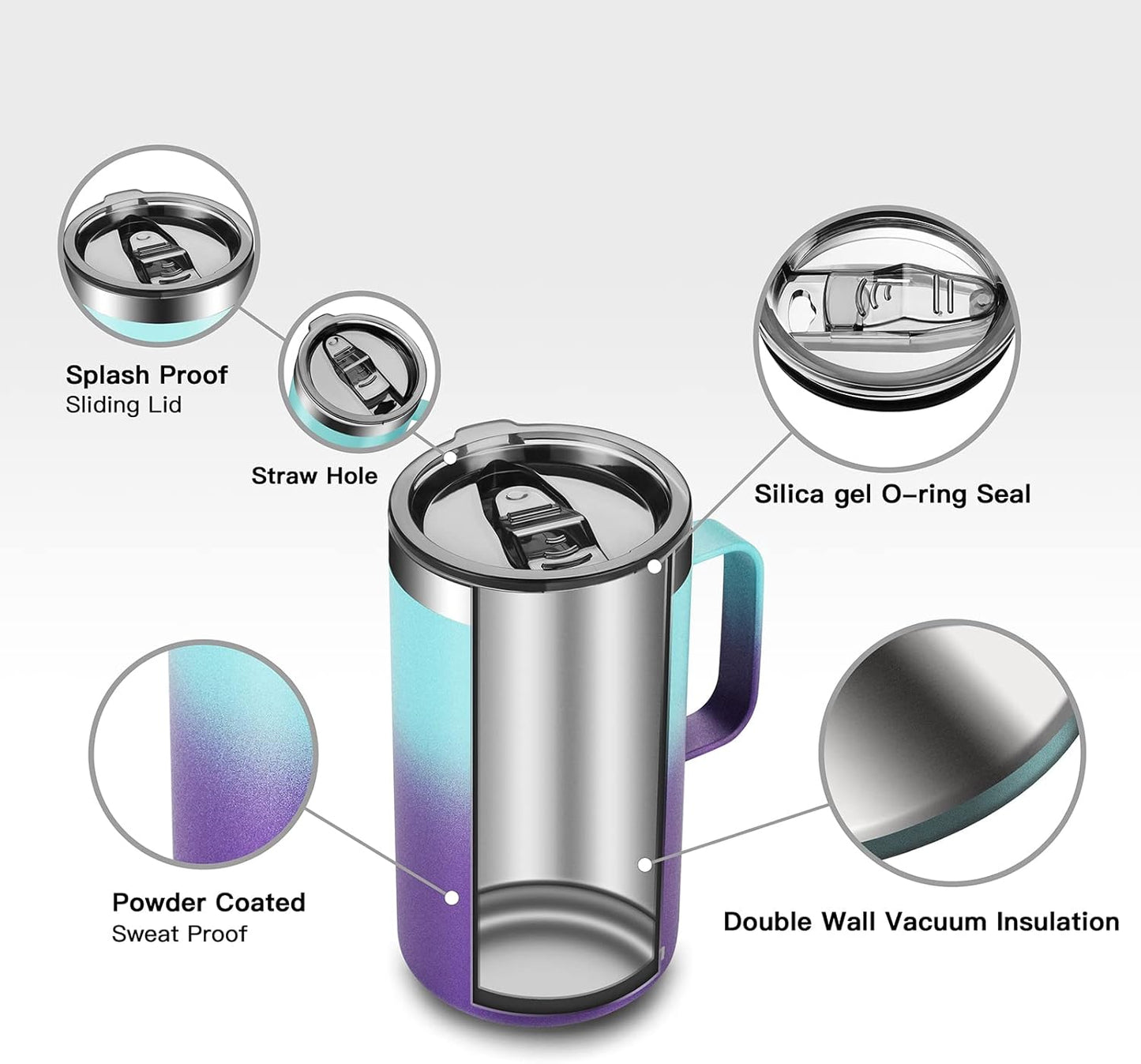 Splash Proof
Sliding Lid

Straw Hole

Silica gel O-ring Seal

Powder Coated
Sweat Proof

Double Wall Vacuum Insulation